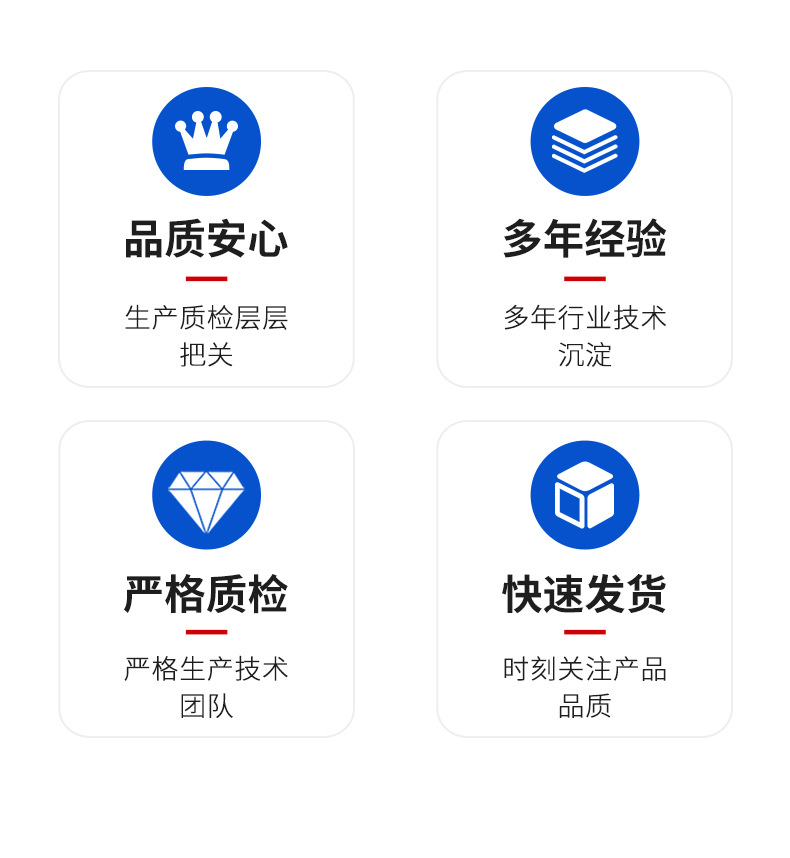 品质安心

生产质检层层把关

多年经验

多年行业技术沉淀

严格质检

严格生产技术团队

快速发货

时刻关注产品品质