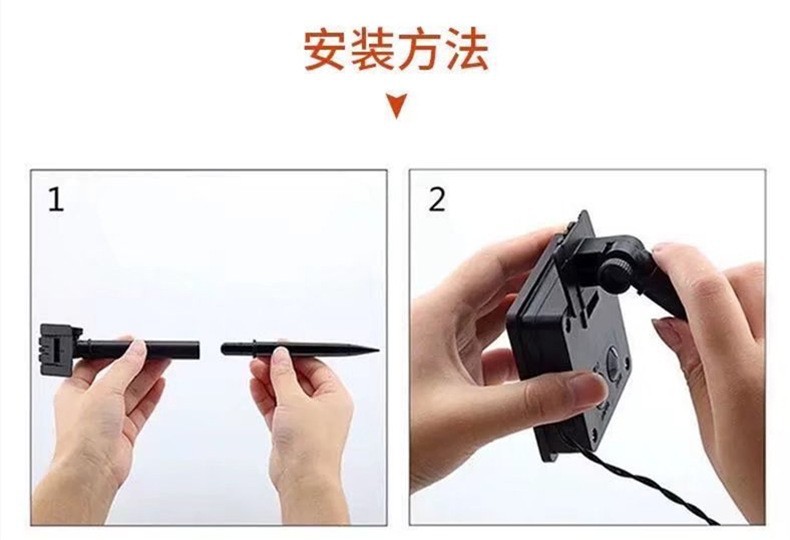 安装方法

1

2