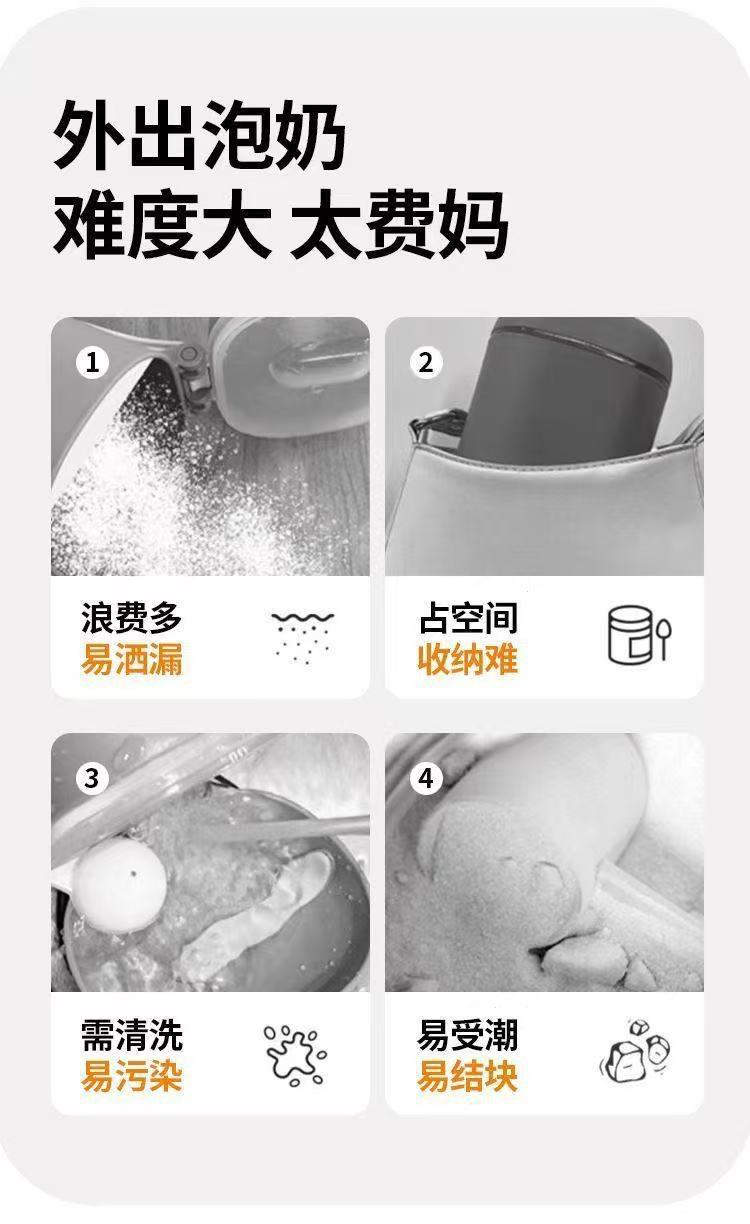 外出泡奶
难度大 太费妈

1
浪费多
易洒漏

2
占空间
收纳难

3
需清洗
易污染

4
易受潮
易结块