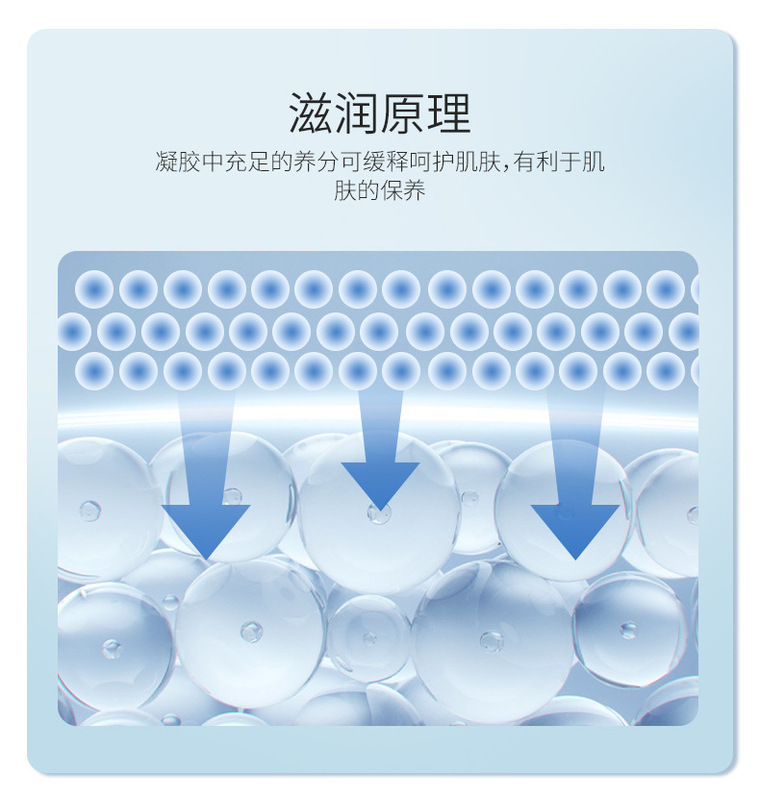 滋润原理

凝胶中充足的养分可缓释呵护肌肤，有利于肌肤的保养