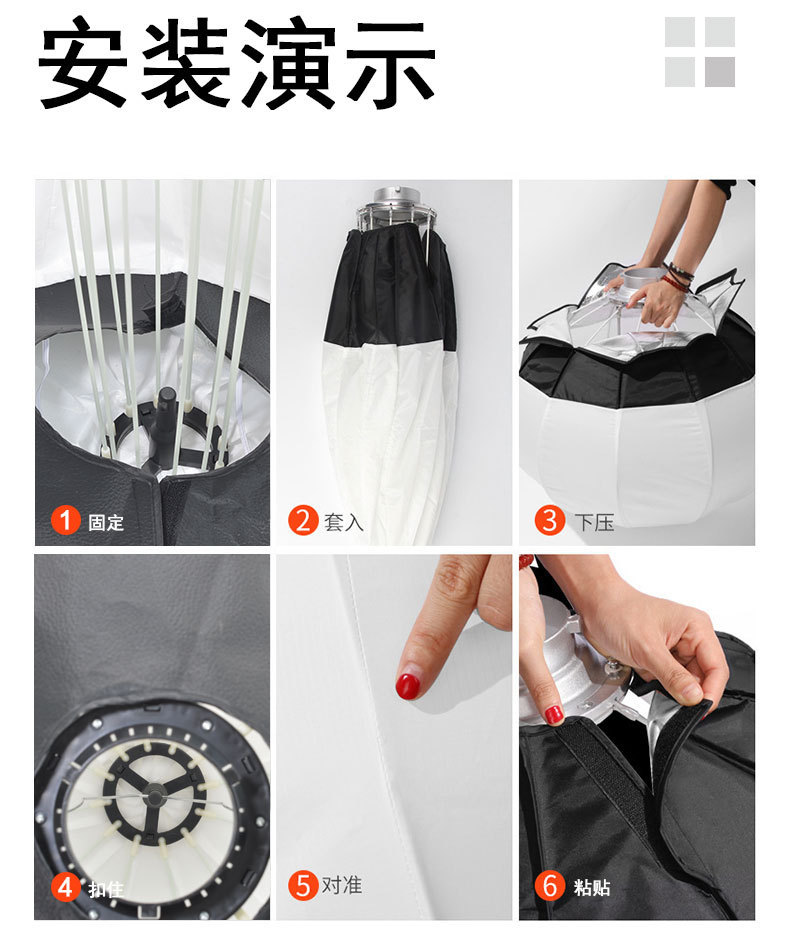 安装演示

1 固定

2 套入

3 下压

4 扣住

5 对准

6 粘贴