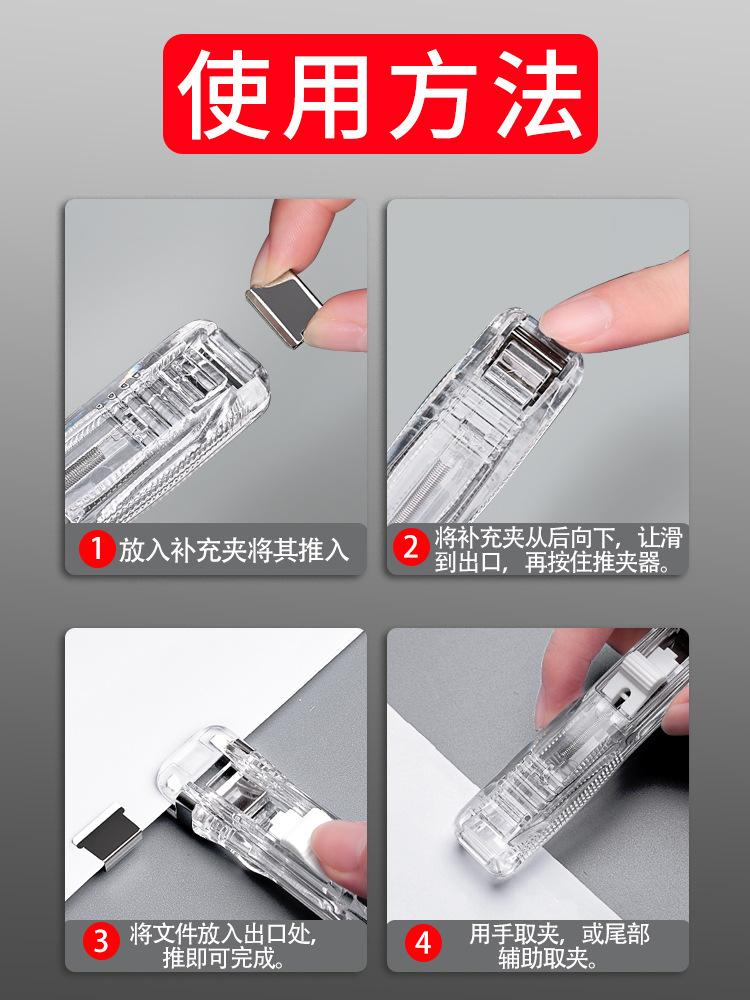 使用方法

1 放入补充夹将其推入

2 将补充夹从后向下，让滑到出口，再按住推夹器。

3 将文件放入出口处，推即可完成。

4 用手取夹，或尾部辅助取夹。