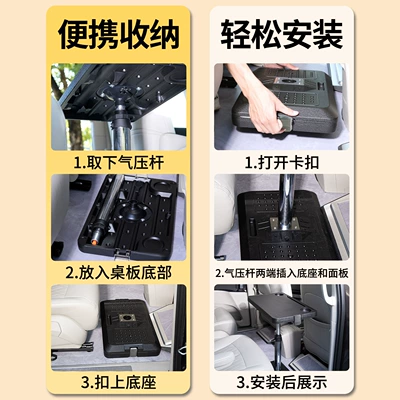 便携收纳

1.取下气压杆

2.放入桌板底部

3.扣上底座

轻松安装

1.打开卡扣

2.气压杆两端插入底座和面板

3.安装后展示