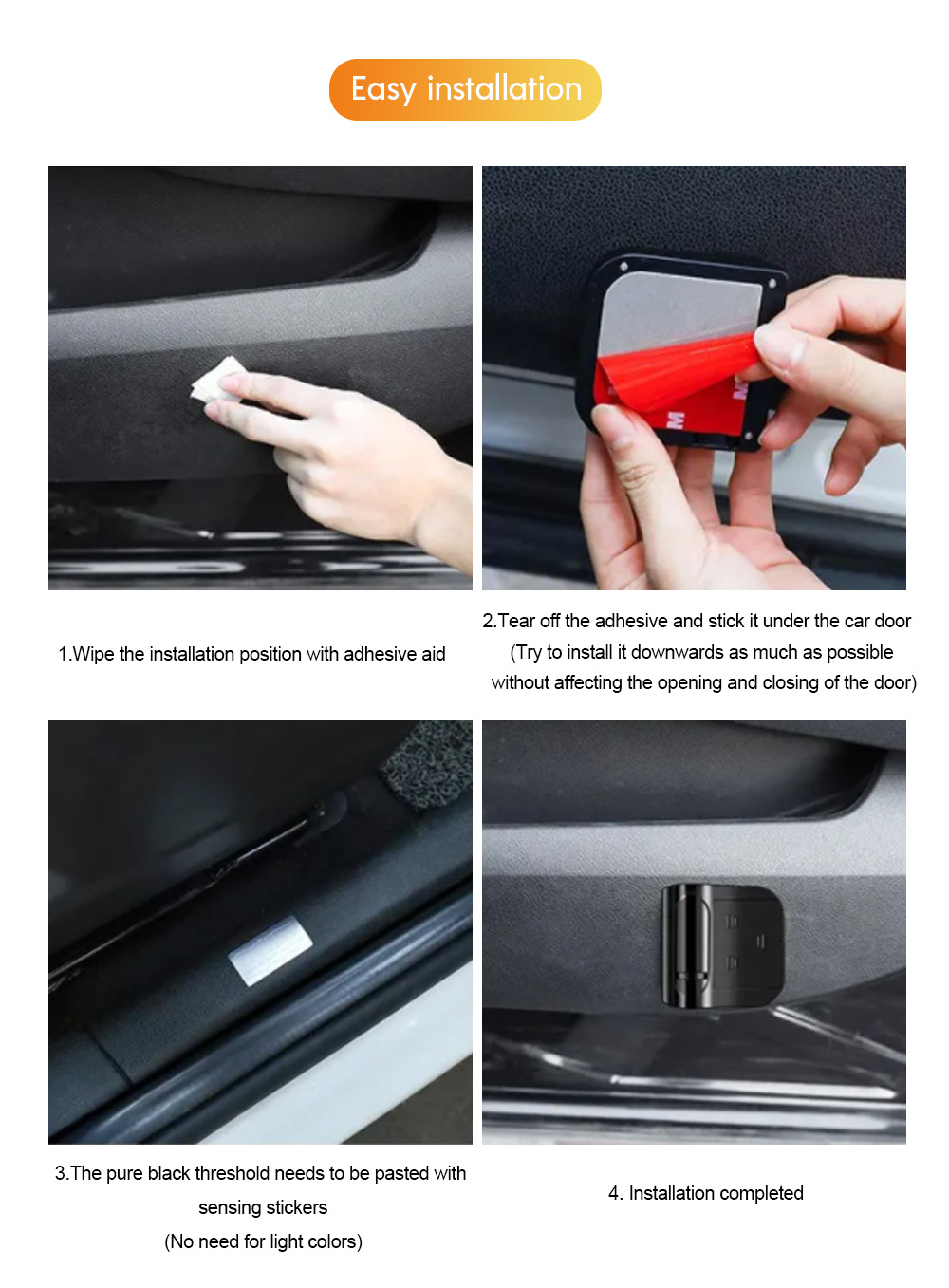 Easy installation

1.Wipe the installation position with adhesive aid

2.Tear off the adhesive and stick it under the car door (Try to install it downwards as much as possible without affecting the opening and closing of the door)

3.The pure black threshold needs to be pasted with sensing stickers (No need for light colors)

4. Installation completed