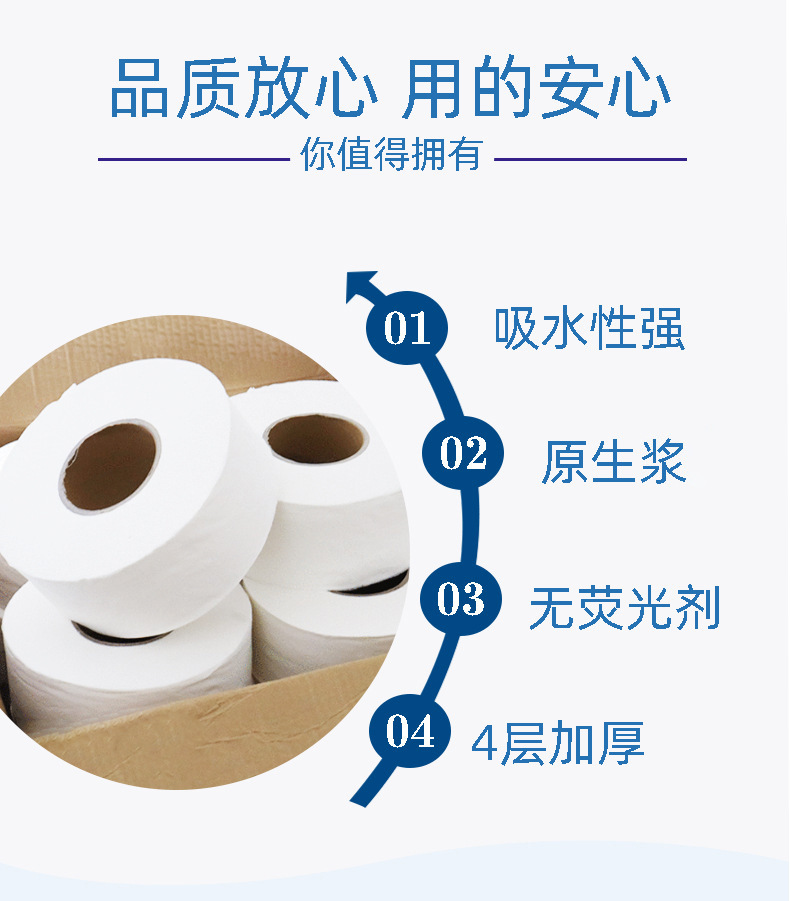 品质放心 用的安心

你值得拥有

01 吸水性强

02 原生浆

03 无荧光剂

04 4层加厚