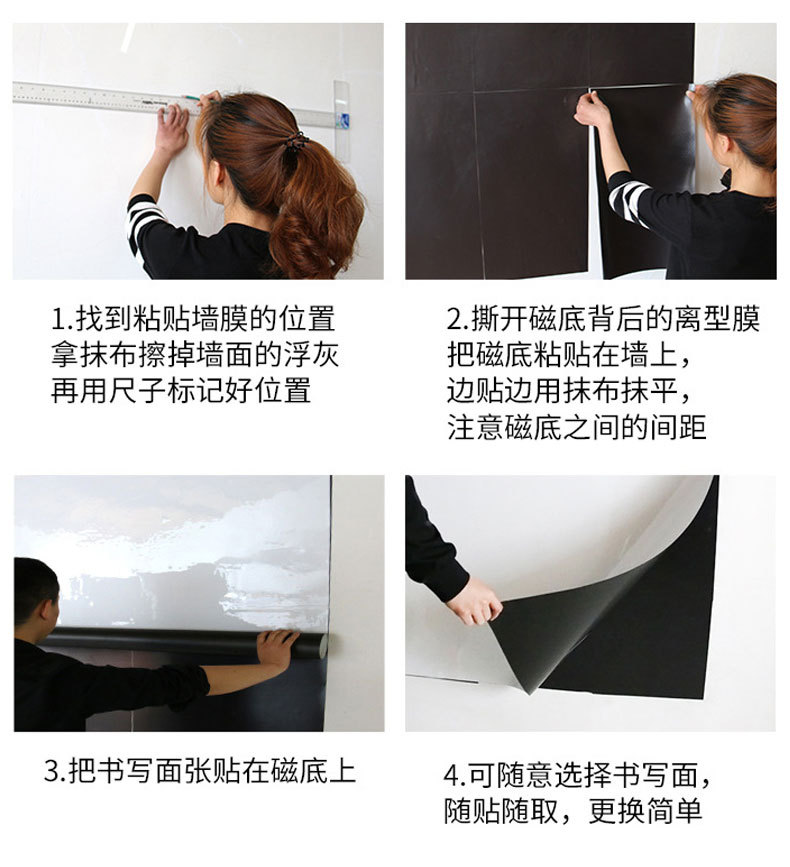 1.找到粘贴墙膜的位置
拿抹布擦掉墙面的浮灰
再用尺子标记好位置

2.撕开磁底背后的离型膜
把磁底粘贴在墙上，
边贴边用抹布抹平，
注意磁底之间的间距

3.把书写面张贴在磁底上

4.可随意选择书写面，
随贴随取，更换简单