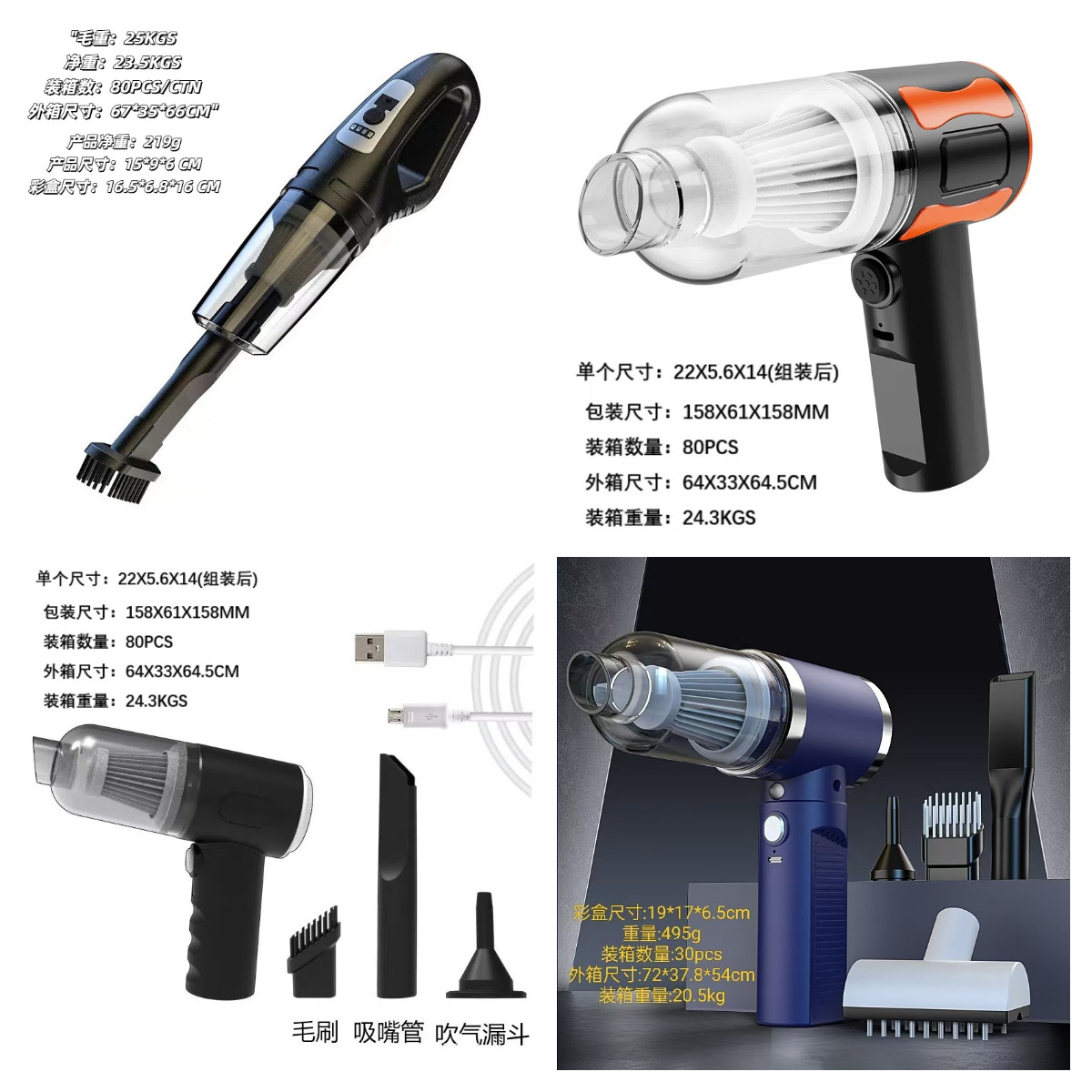 "毛重：25KGS
净重：23.5KGS
装箱数：80PCS/CTN
外箱尺寸：67*35*66CM"
产品净重：219g
产品尺寸：15*9*6 CM
彩盒尺寸：16.5*6.8*16 CM

单个尺寸：22X5.6X14(组装后)
包装尺寸：158X61X158MM
装箱数量：80PCS
外箱尺寸：64X33X64.5CM
装箱重量：24.3KGS

单个尺寸：22X5.6X14(组装后)
包装尺寸：158X61X158MM
装箱数量：80PCS
外箱尺寸：64X33X64.5CM
装箱重量：24.3KGS

毛刷 吸嘴管 吹气漏斗

彩盒尺寸:19*17*6.5cm
重量:495g
装箱数量:30pcs
外箱尺寸:72*37.8*54cm
装箱重量:20.5kg