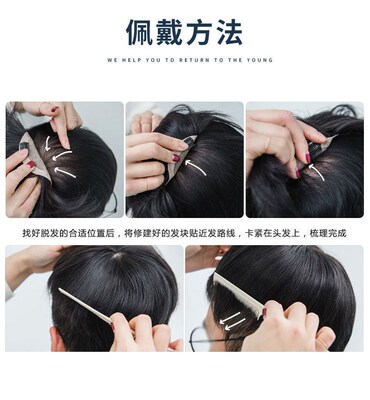 佩戴方法

WE HELP YOU TO RETURN TO THE YOUNG

找好脱发的合适位置后，将修建好的发块贴近发路线，卡紧在头发上，梳理完成