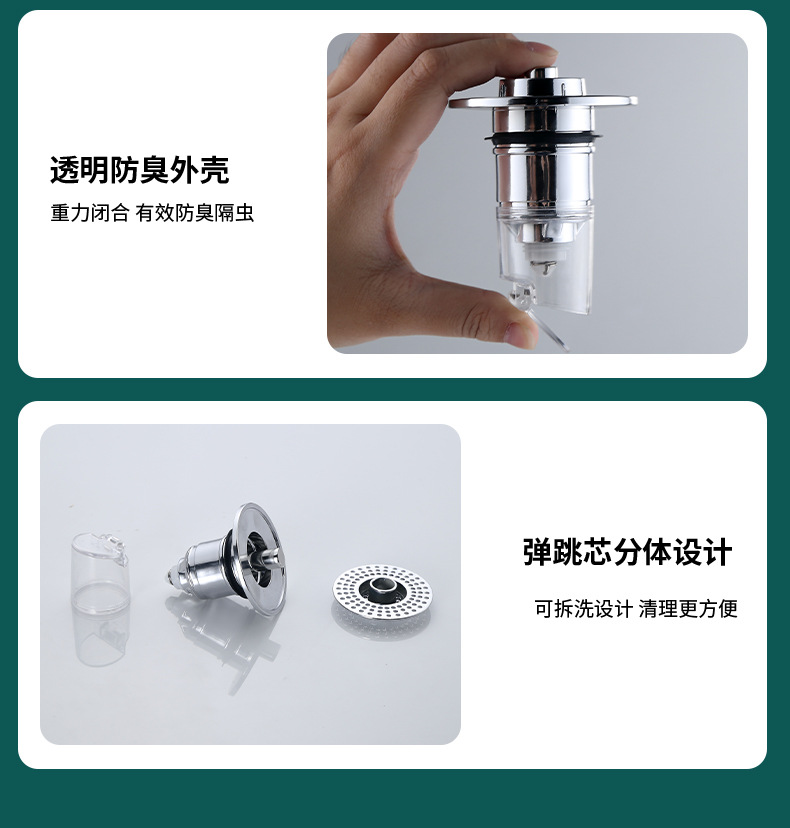 透明防臭外壳

重力闭合 有效防臭隔虫

弹跳芯分体设计

可拆洗设计 清理更方便