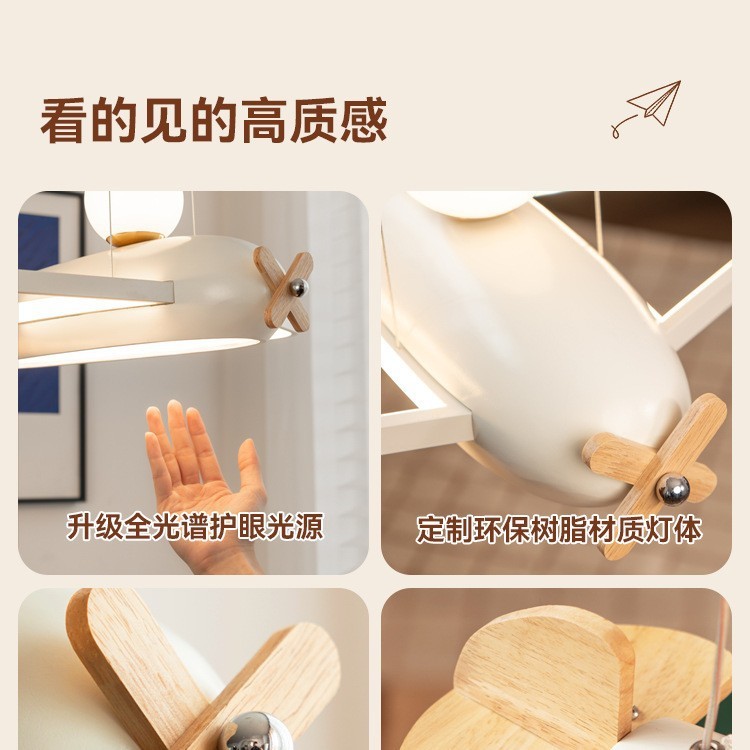 看的见的高质感

升级全光谱护眼光源

定制环保树脂材质灯体