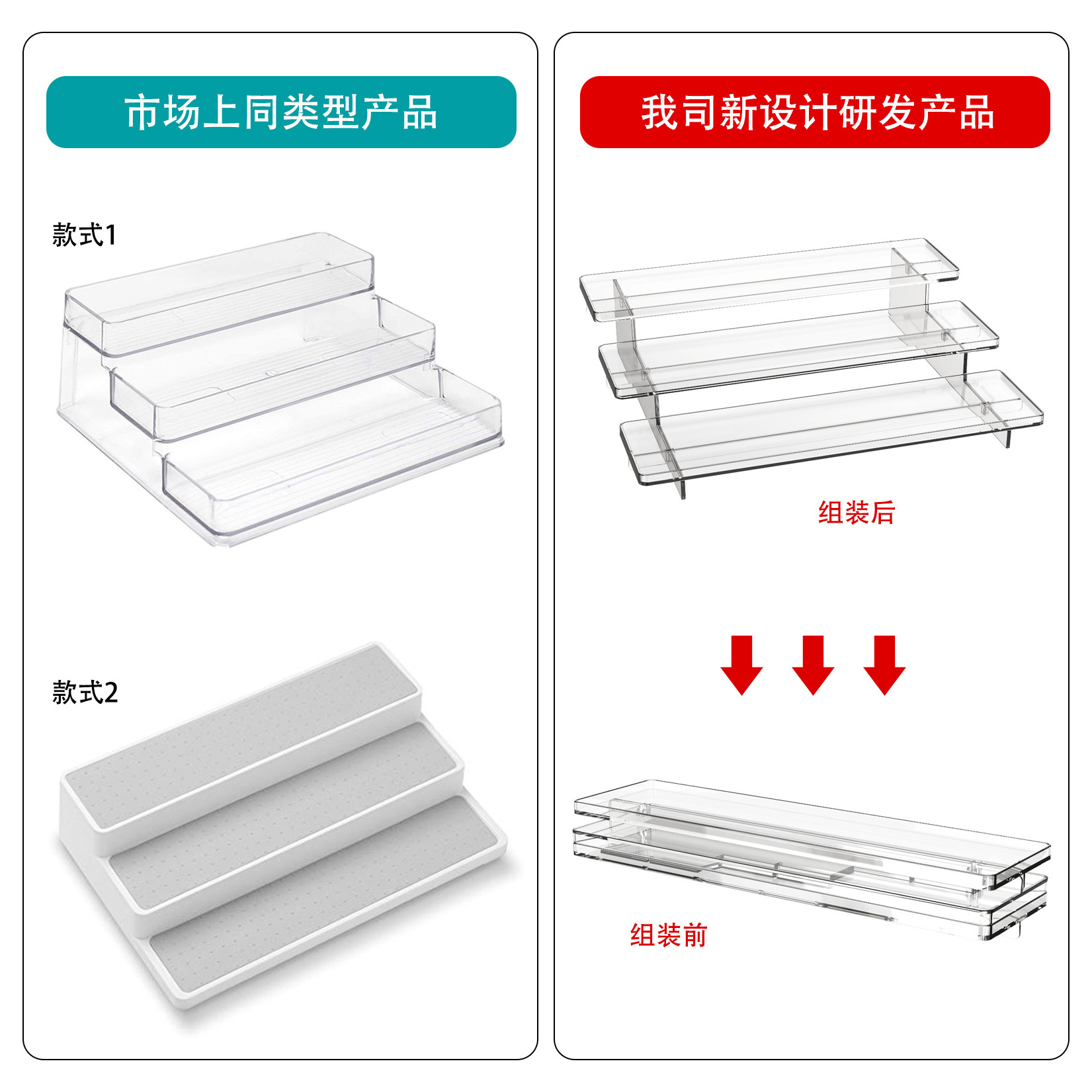 市场上同类型产品

款式1

款式2

我司新设计研发产品

组装后

组装前