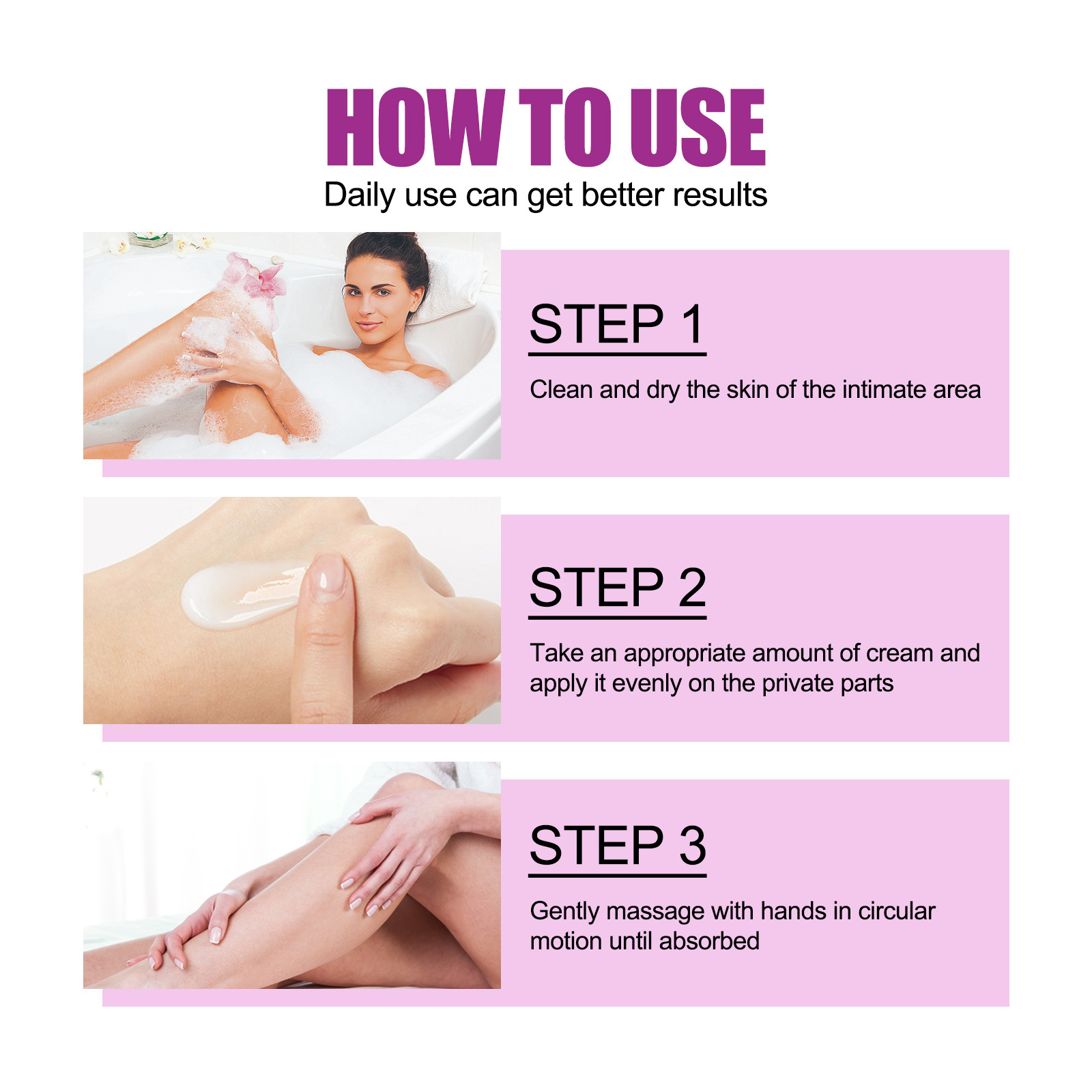 HOW TO USE
Daily use can get better results

STEP 1
Clean and dry the skin of the intimate area

STEP 2
Take an appropriate amount of cream and apply it evenly on the private parts

STEP 3
Gently massage with hands in circular motion until absorbed