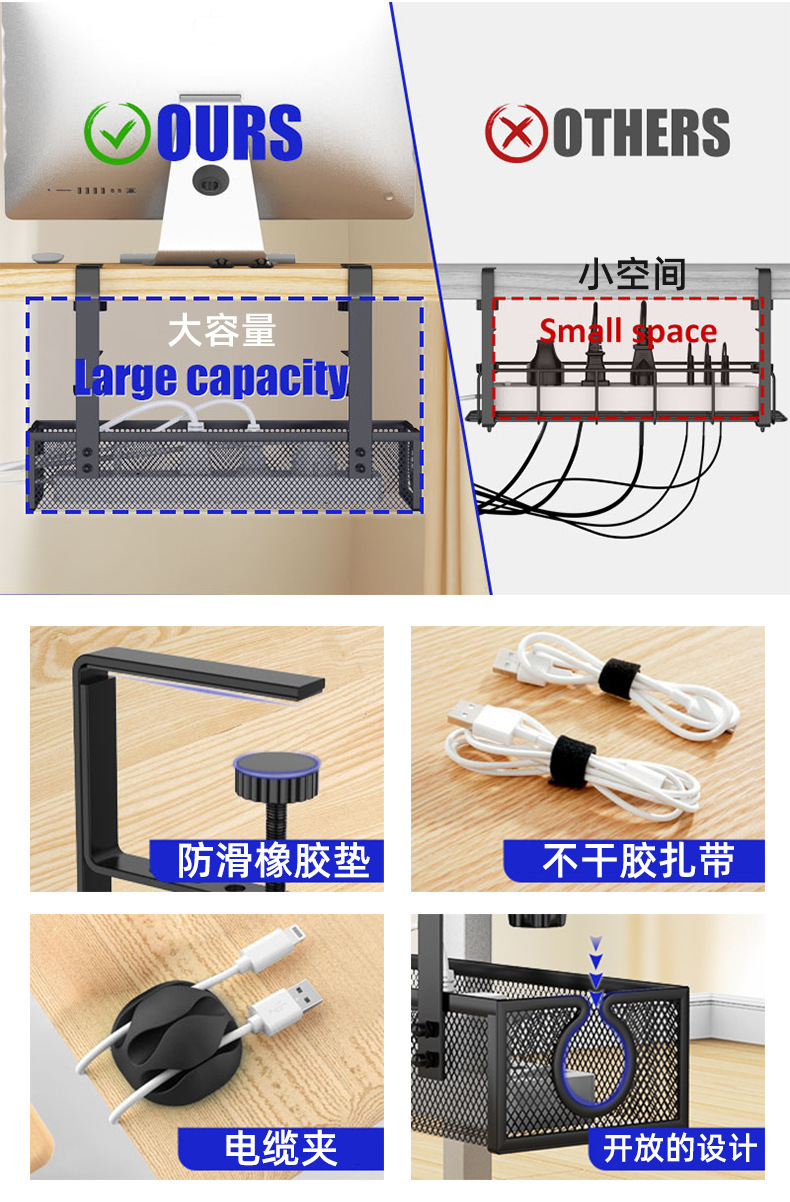 OURS

OTHERS

大容量
Large capacity

小空间
Small space

防滑橡胶垫

不干胶扎带

电缆夹

开放的设计