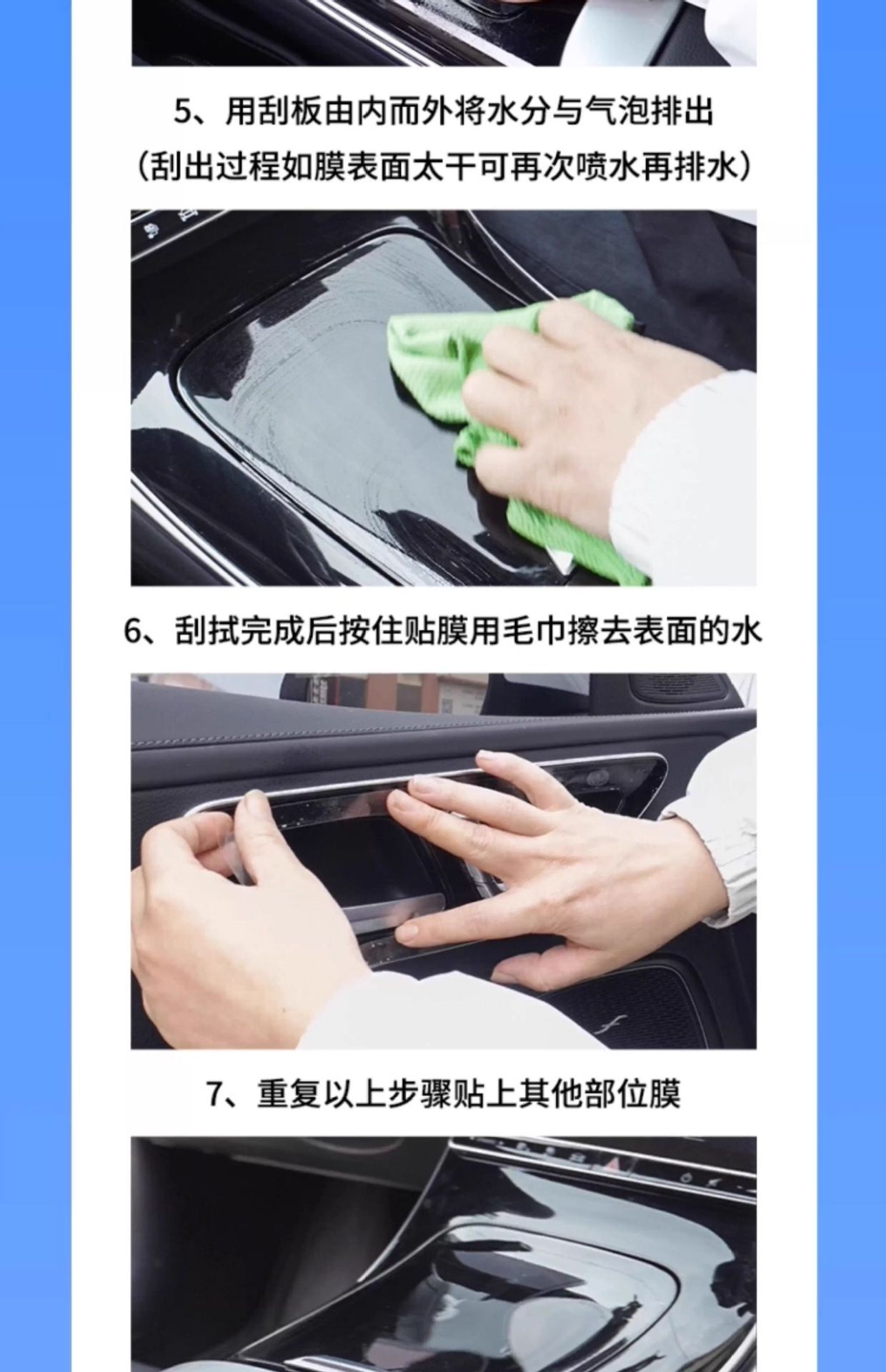 5、用刮板由内而外将水分与气泡排出
（刮出过程如膜表面太干可再次喷水再排水）

6、刮拭完成后按住贴膜用毛巾擦去表面的水

7、重复以上步骤贴上其他部位膜