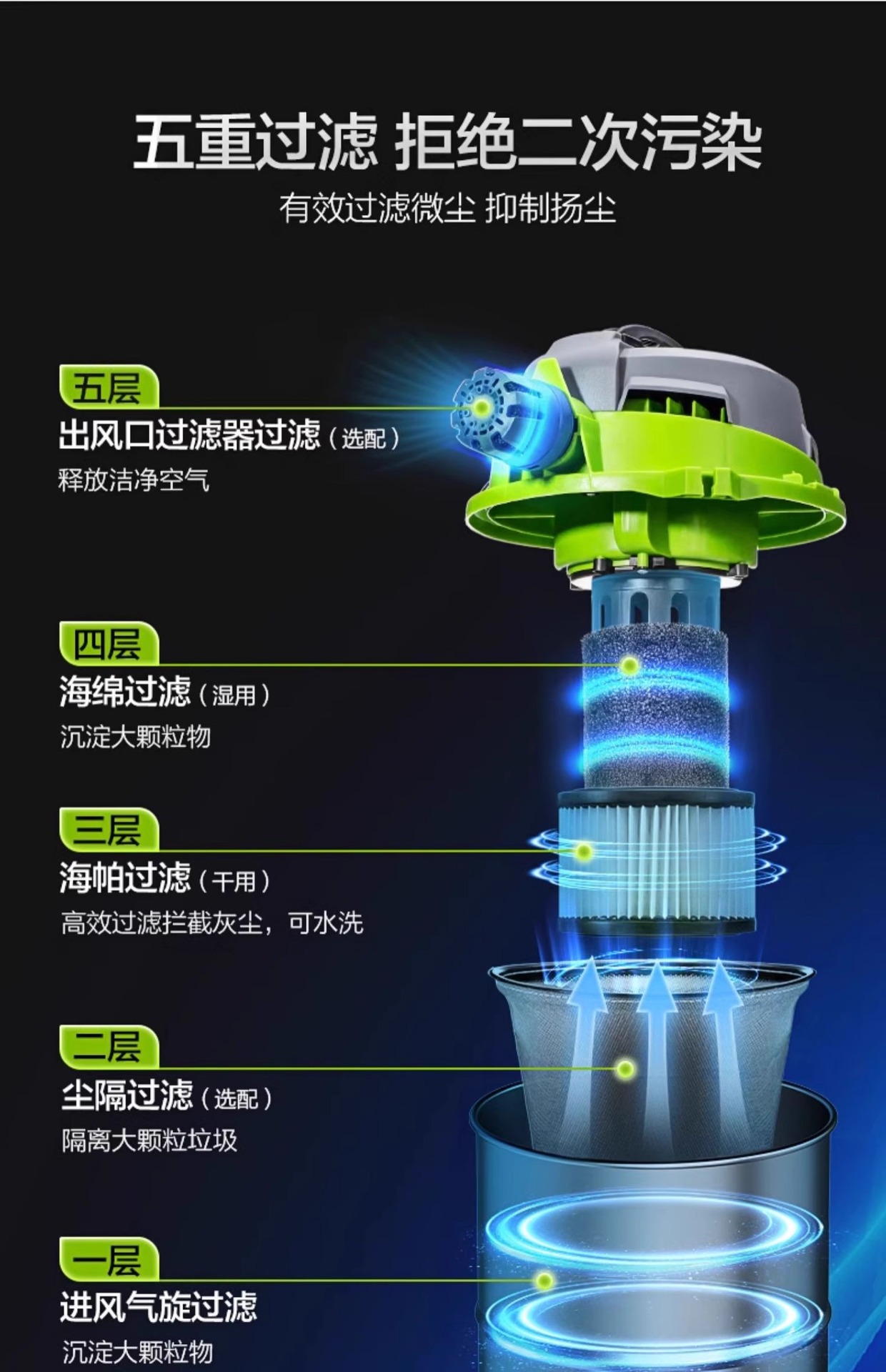 五重过滤 拒绝二次污染
有效过滤微尘 抑制扬尘

五层
出风口过滤器过滤（选配）
释放洁净空气

四层
海绵过滤（湿用）
沉淀大颗粒物

三层
海帕过滤（干用）
高效过滤拦截灰尘，可水洗

二层
尘隔过滤（选配）
隔离大颗粒垃圾

一层
进风气旋过滤
沉淀大颗粒物