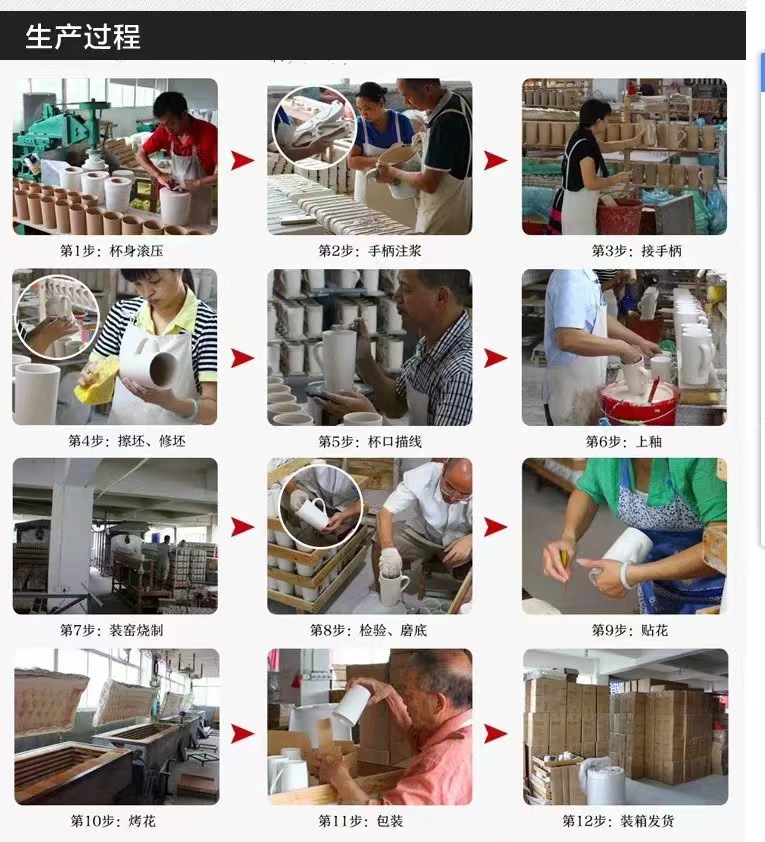 生产过程

第1步：杯身滚压

第2步：手柄注浆

第3步：接手柄

第4步：擦坯、修坯

第5步：杯口描线

第6步：上釉

第7步：装窑烧制

第8步：检验、磨底

第9步：贴花

第10步：烤花

第11步：包装

第12步：装箱发货