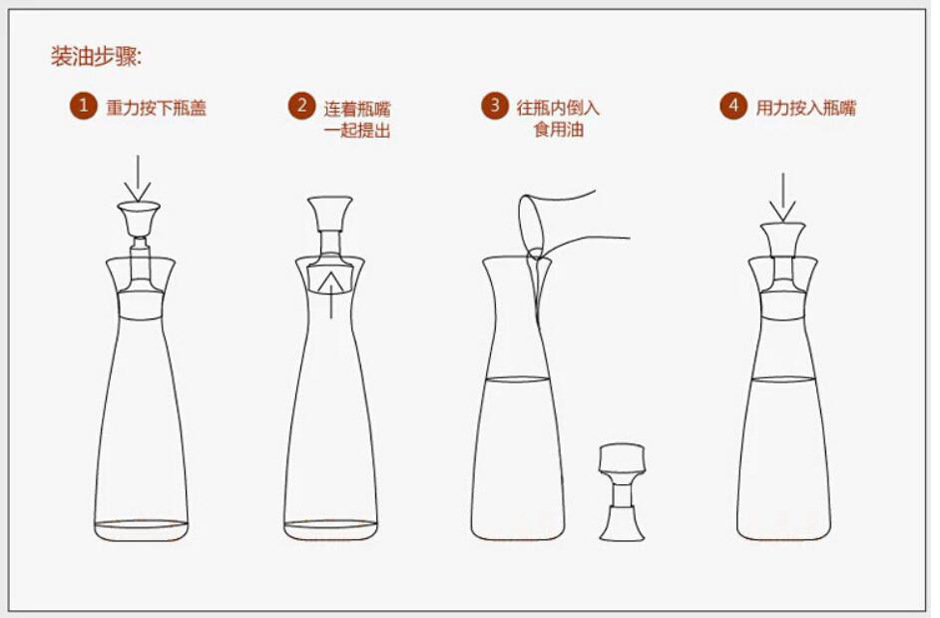 装油步骤:

1 重力按下瓶盖

2 连着瓶嘴一起提出

3 往瓶内倒入食用油

4 用力按入瓶嘴