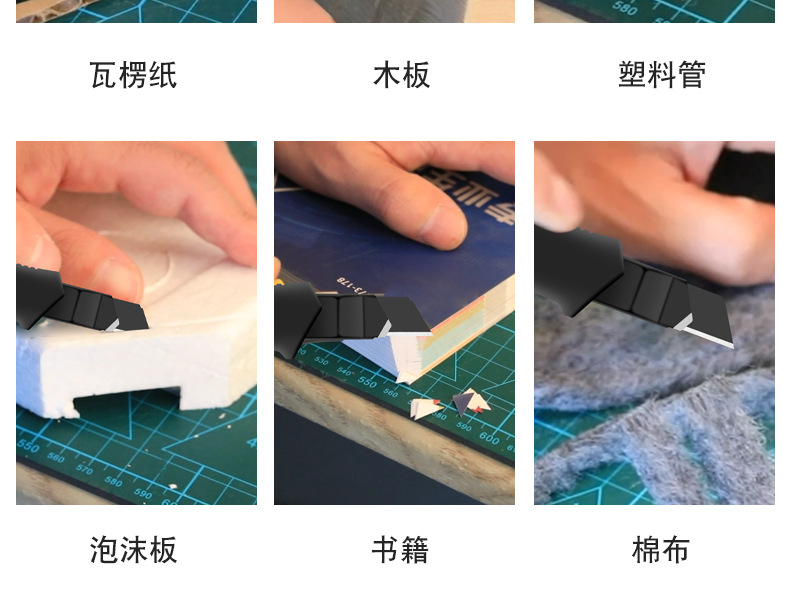 瓦楞纸

木板

塑料管

泡沫板

书籍

棉布