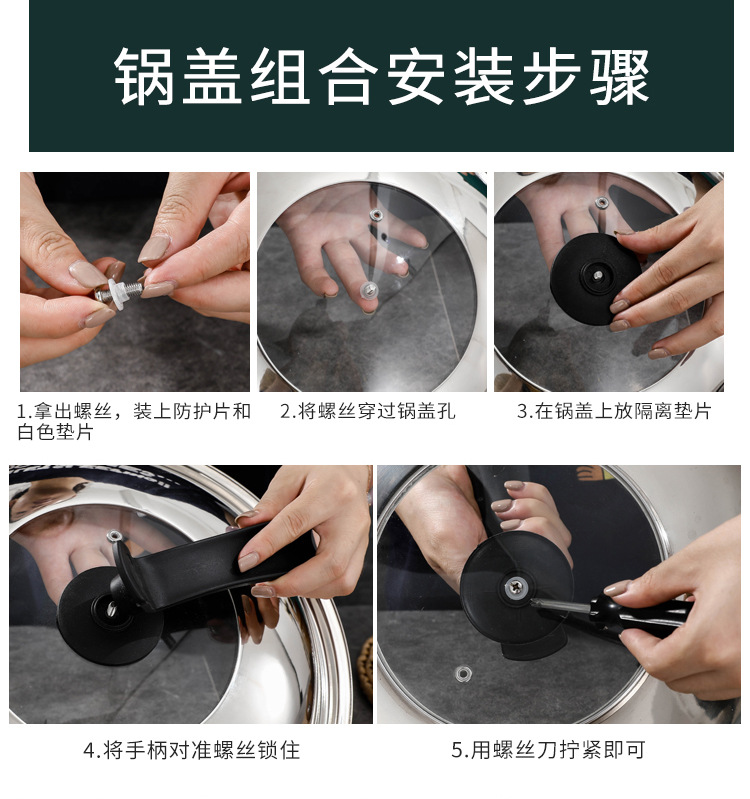 锅盖组合安装步骤

1.拿出螺丝，装上防护片和白色垫片

2.将螺丝穿过锅盖孔

3.在锅盖上放隔离垫片

4.将手柄对准螺丝锁住

5.用螺丝刀拧紧即可