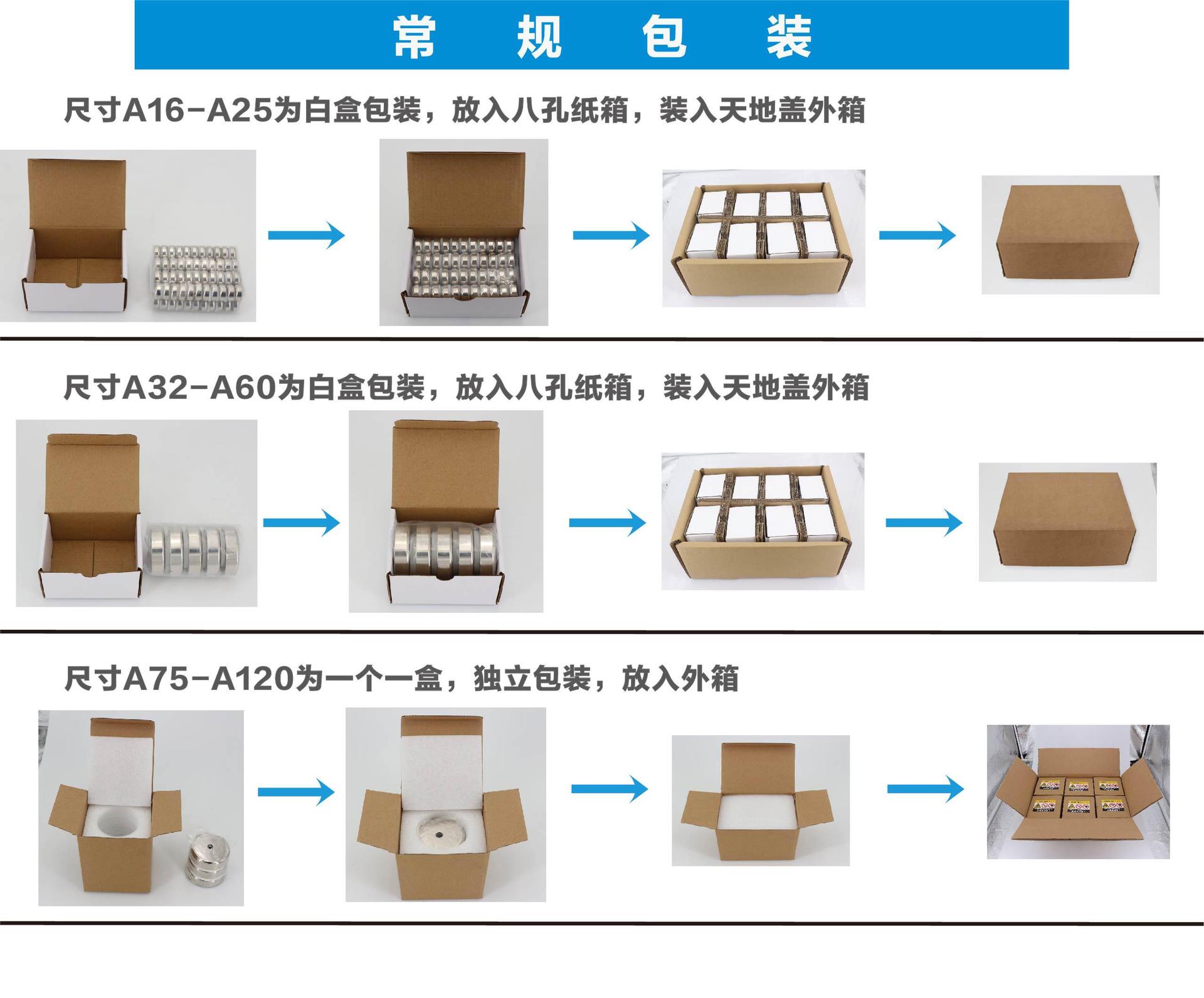 常 规 包 装

尺寸A16-A25为白盒包装，放入八孔纸箱，装入天地盖外箱

尺寸A32-A60为白盒包装，放入八孔纸箱，装入天地盖外箱

尺寸A75-A120为一个一盒，独立包装，放入外箱