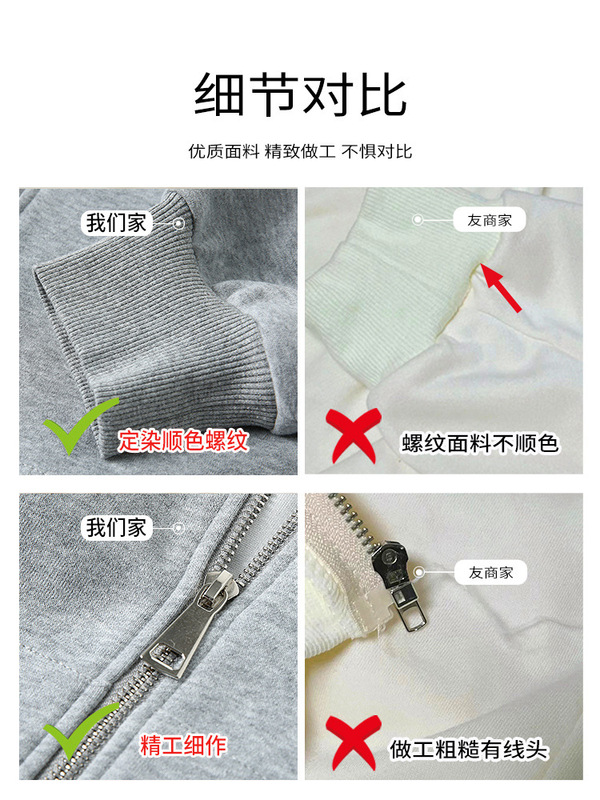 细节对比

优质面料 精致做工 不惧对比

我们家

定染顺色螺纹

友商家

螺纹面料不顺色

我们家

精工细作

友商家

做工粗糙有线头