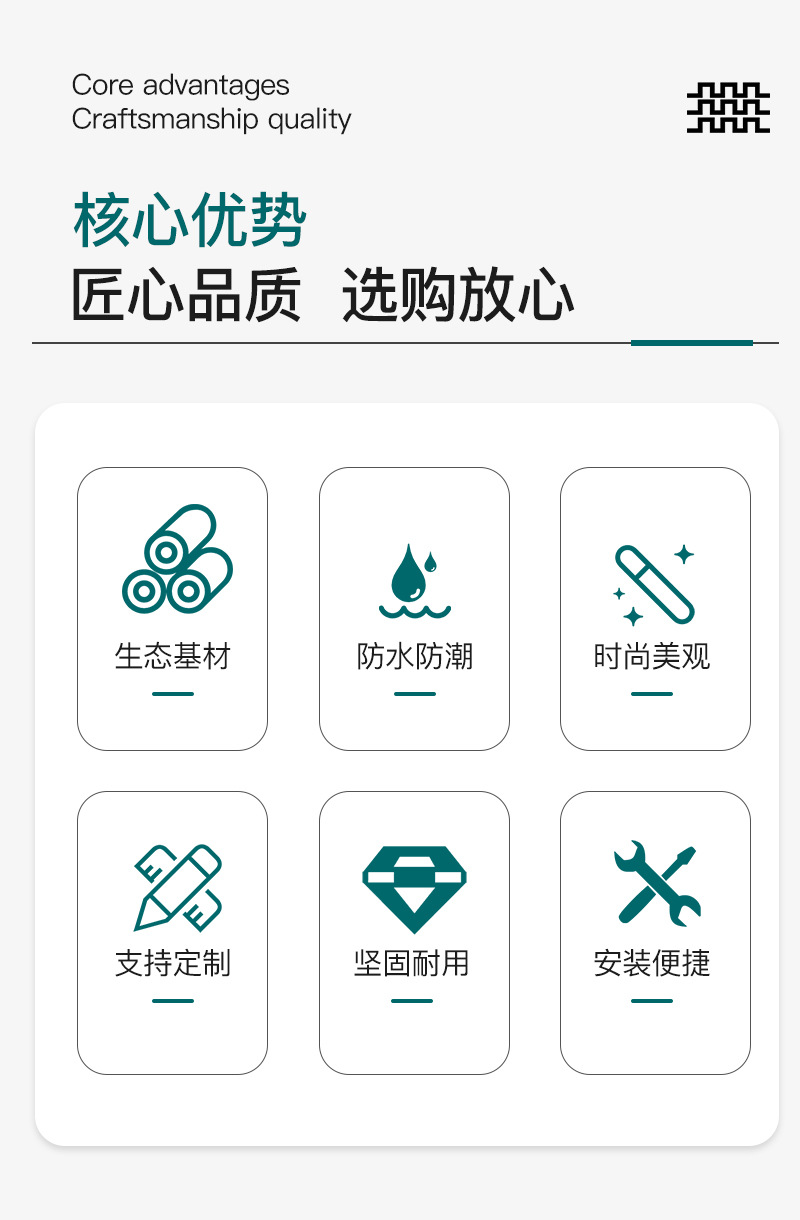 Core advantages
Craftsmanship quality

核心优势

匠心品质 选购放心

生态基材

防水防潮

时尚美观

支持定制

坚固耐用

安装便捷