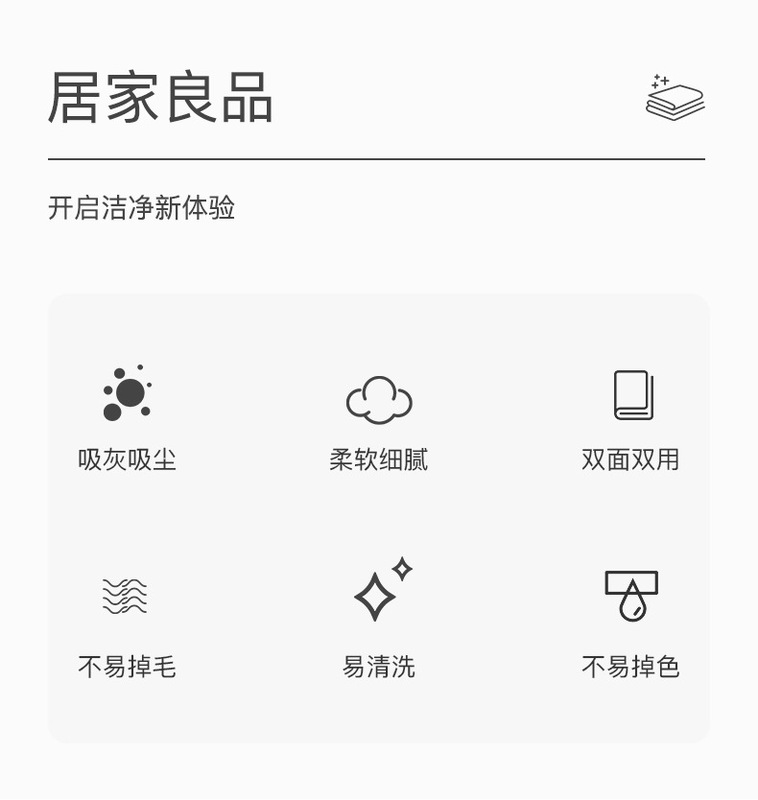 居家良品

开启洁净新体验

吸灰吸尘 柔软细腻 双面双用

不易掉毛 易清洗 不易掉色