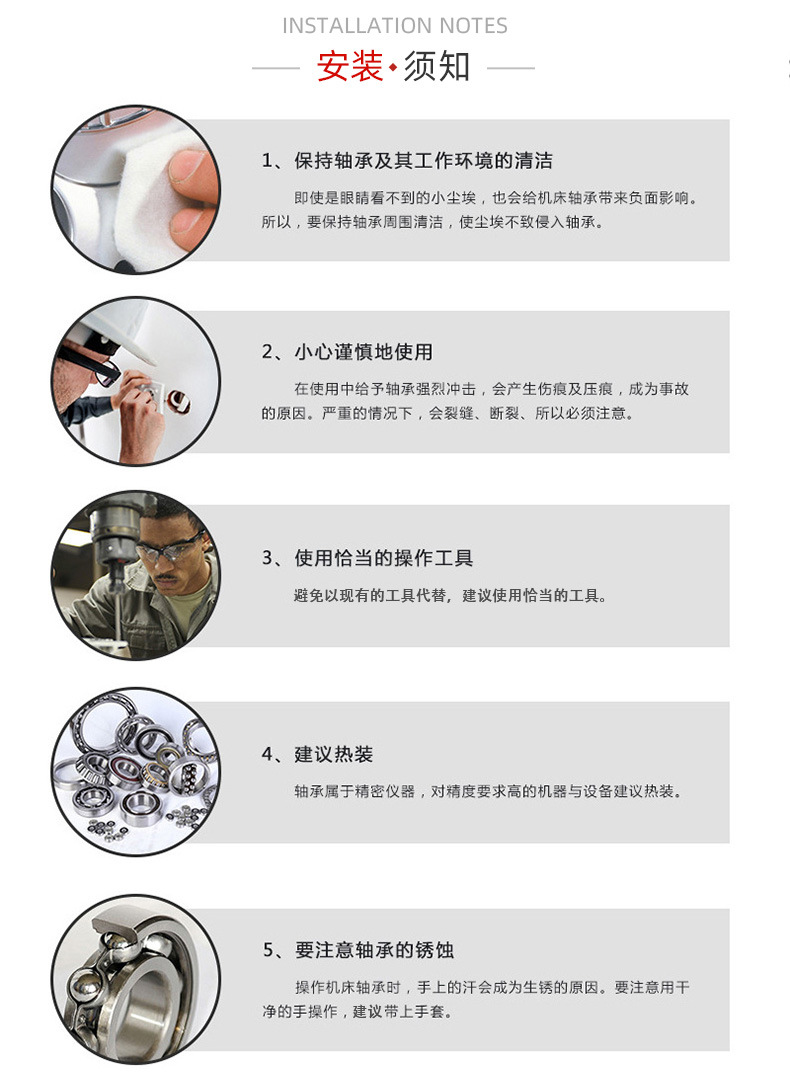 INSTALLATION NOTES

安装·须知

1、保持轴承及其工作环境的清洁

即使是眼睛看不到的小尘埃，也会给机床轴承带来负面影响。所以，要保持轴承周围清洁，使尘埃不致侵入轴承。

2、小心谨慎地使用

在使用中给予轴承强烈冲击，会产生伤痕及压痕，成为事故的原因。严重的情况下，会裂缝、断裂、所以必须注意。

3、使用恰当的操作工具

避免以现有的工具代替，建议使用恰当的工具。

4、建议热装

轴承属于精密仪器，对精度要求高的机器与设备建议热装。

5、要注意轴承的锈蚀

操作机床轴承时，手上的汗会成为生锈的原因。要注意用干净的手操作，建议带上手套。