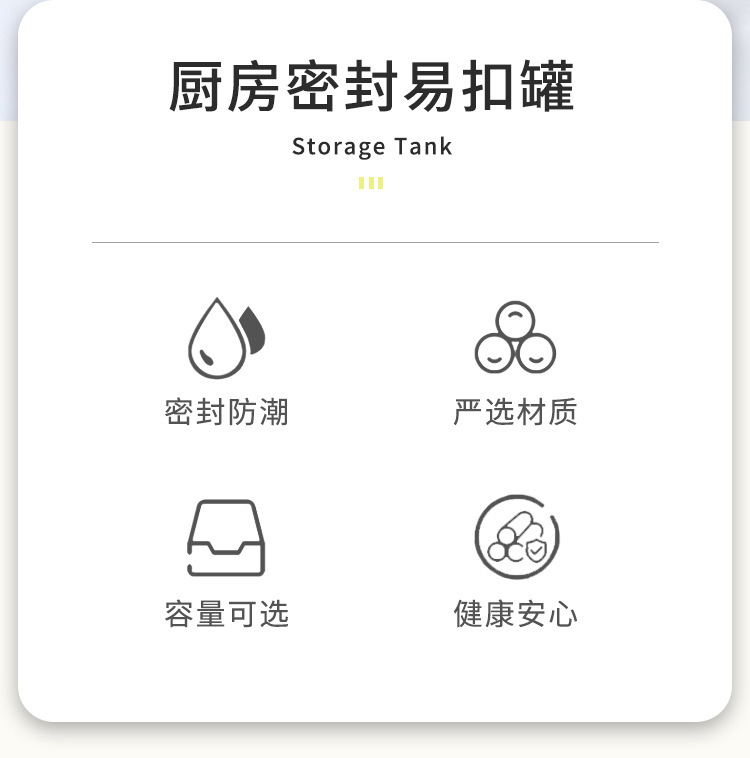 厨房密封易扣罐

Storage Tank

密封防潮

严选材质

容量可选

健康安心