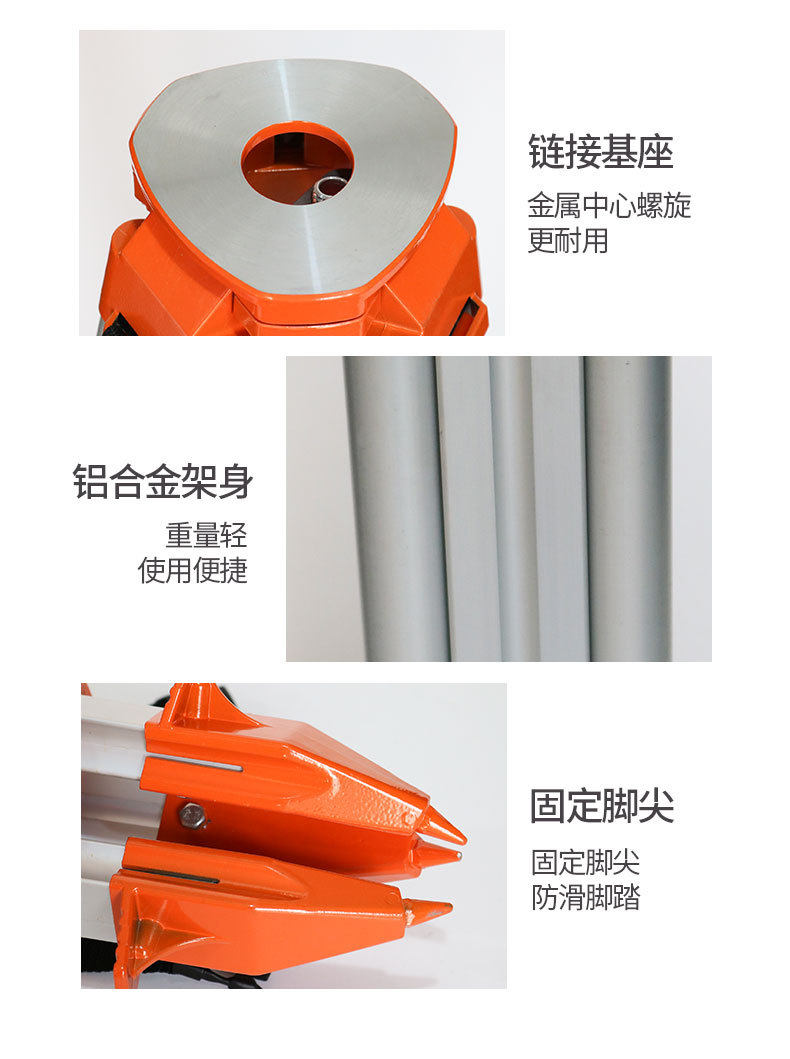 链接基座

金属中心螺旋
更耐用

铝合金架身

重量轻
使用便捷

固定脚尖

固定脚尖
防滑脚踏