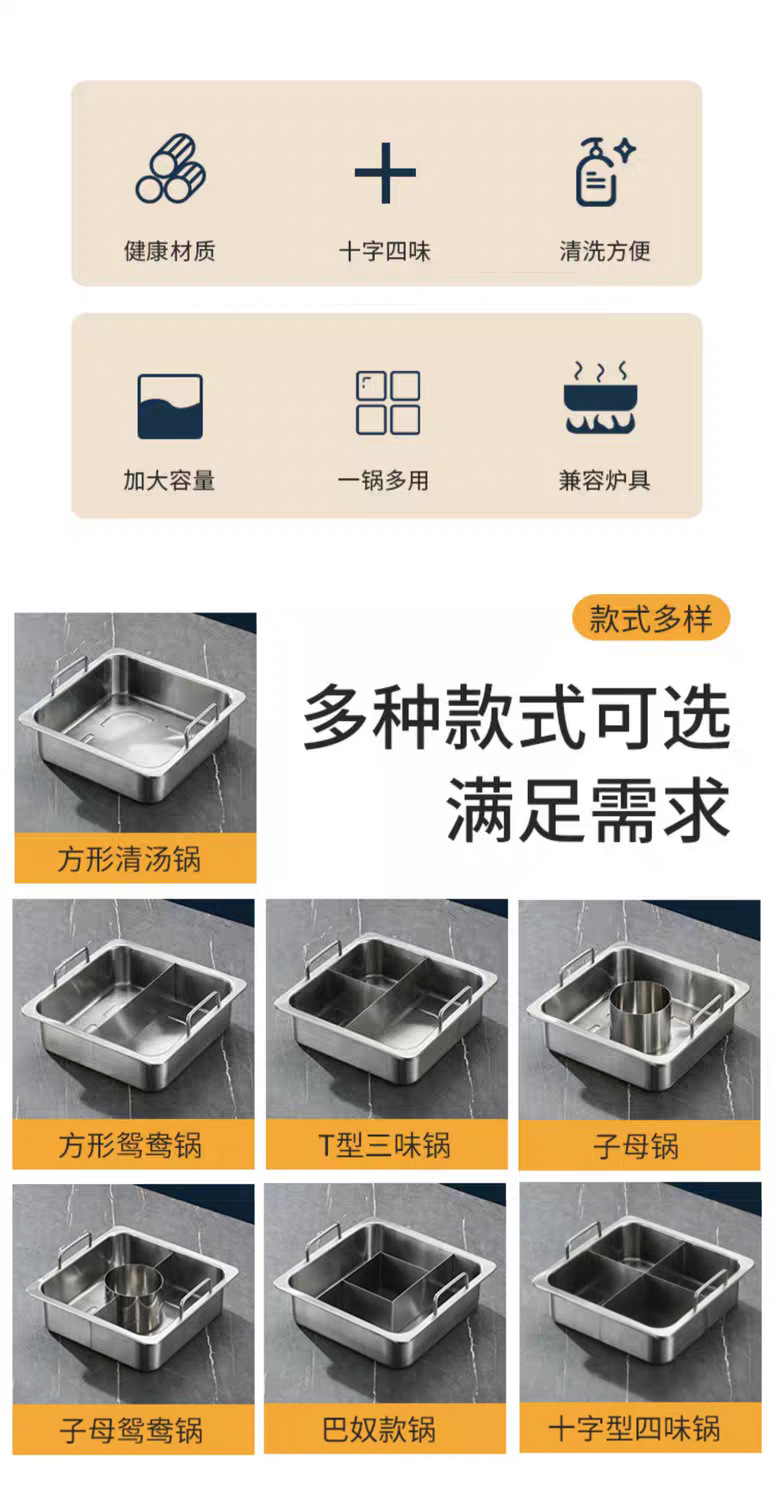 健康材质

十字四味

清洗方便

加大容量

一锅多用

兼容炉具

款式多样

多种款式可选
满足需求

方形清汤锅

方形鸳鸯锅

T型三味锅

子母锅

子母鸳鸯锅

巴奴款锅

十字型四味锅