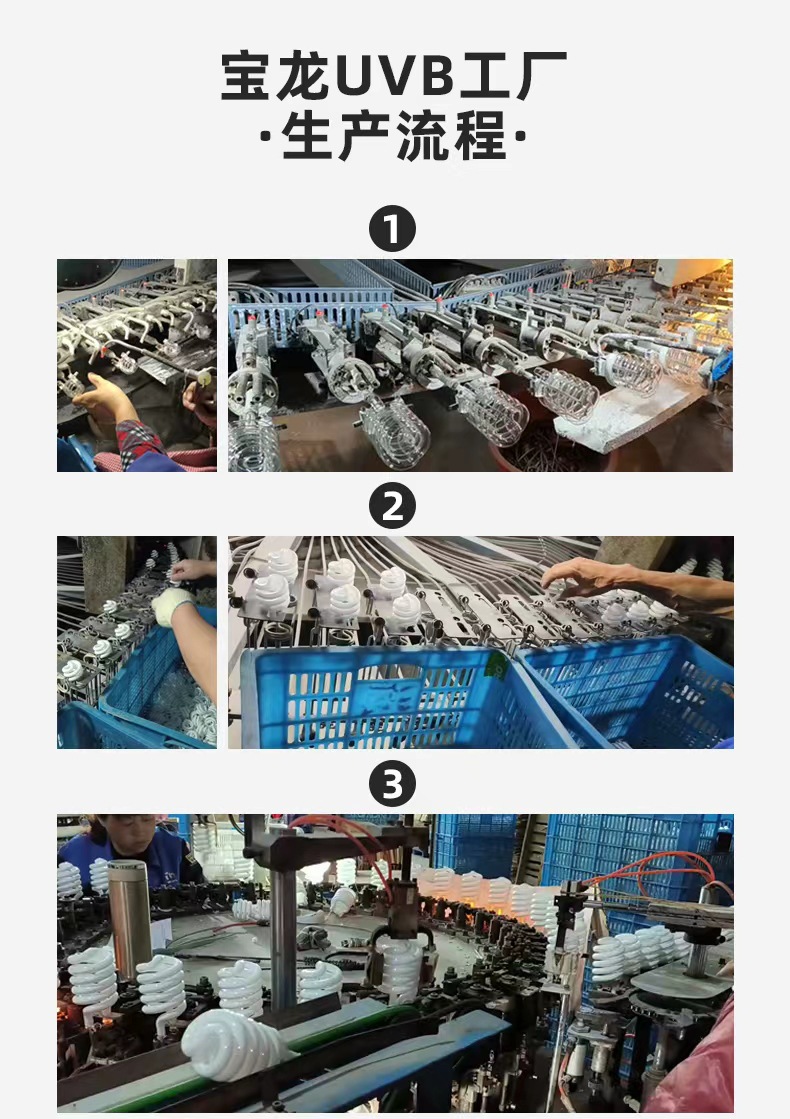 宝龙UVB工厂
·生产流程·

1

2

3