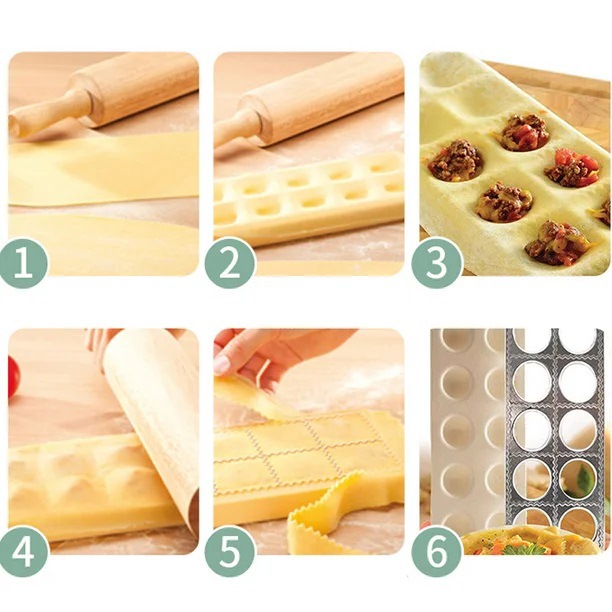 1
2
3
4
5
6