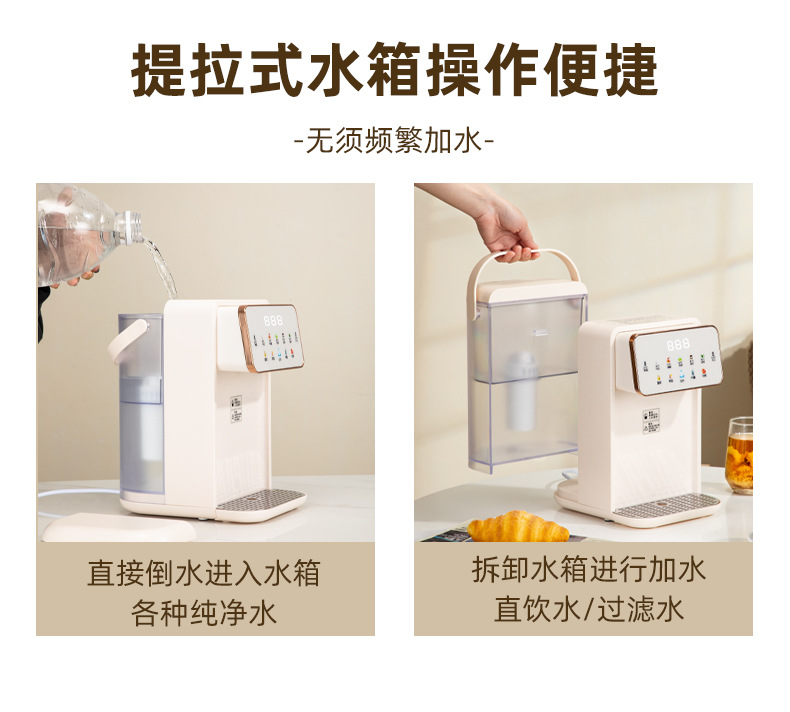 提拉式水箱操作便捷

-无须频繁加水-

888

888

直接倒水进入水箱
各种纯净水

拆卸水箱进行加水
直饮水/过滤水