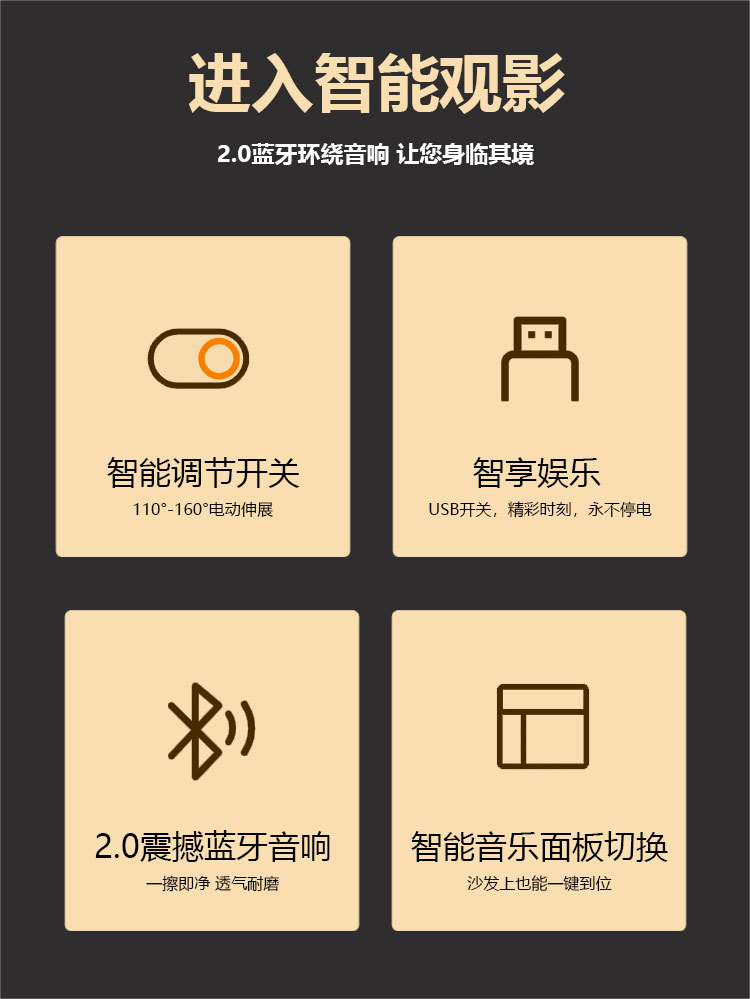 进入智能观影

2.0蓝牙环绕音响 让您身临其境

智能调节开关

110°-160°电动伸展

智享娱乐

USB开关，精彩时刻，永不停电

2.0震撼蓝牙音响

一擦即净 透气耐磨

智能音乐面板切换

沙发上也能一键到位