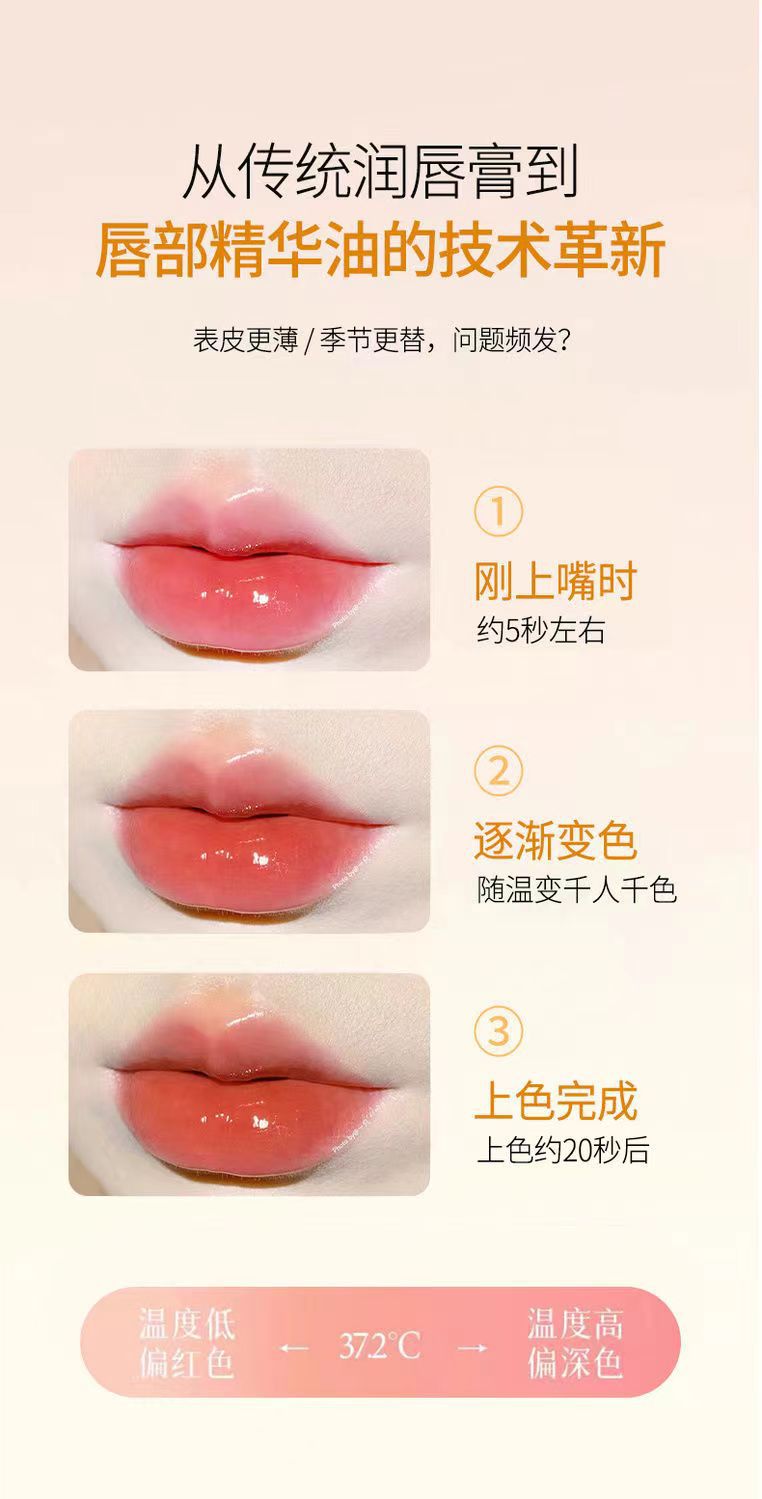 从传统润唇膏到
唇部精华油的技术革新

表皮更薄 / 季节更替，问题频发？

①
刚上嘴时
约5秒左右

②
逐渐变色
随温变千人千色

③
上色完成
上色约20秒后

温度低
偏红色
← 37.2°C →
温度高
偏深色