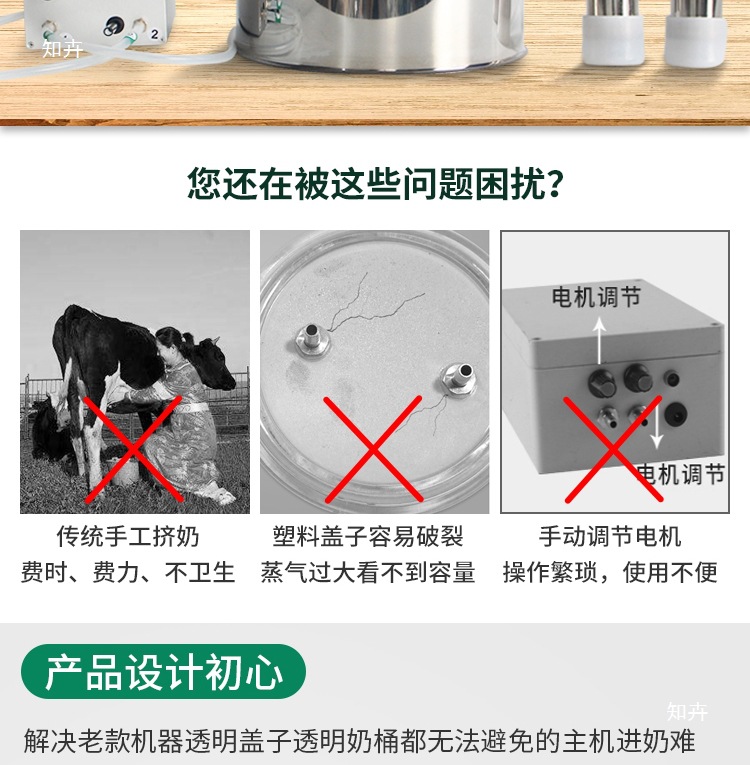 知卉 2

您还在被这些问题困扰?

电机调节

电机调节

传统手工挤奶
费时、费力、不卫生

塑料盖子容易破裂
蒸气过大看不到容量

手动调节电机
操作繁琐，使用不便

产品设计初心

知卉

解决老款机器透明盖子透明奶桶都无法避免的主机进奶难