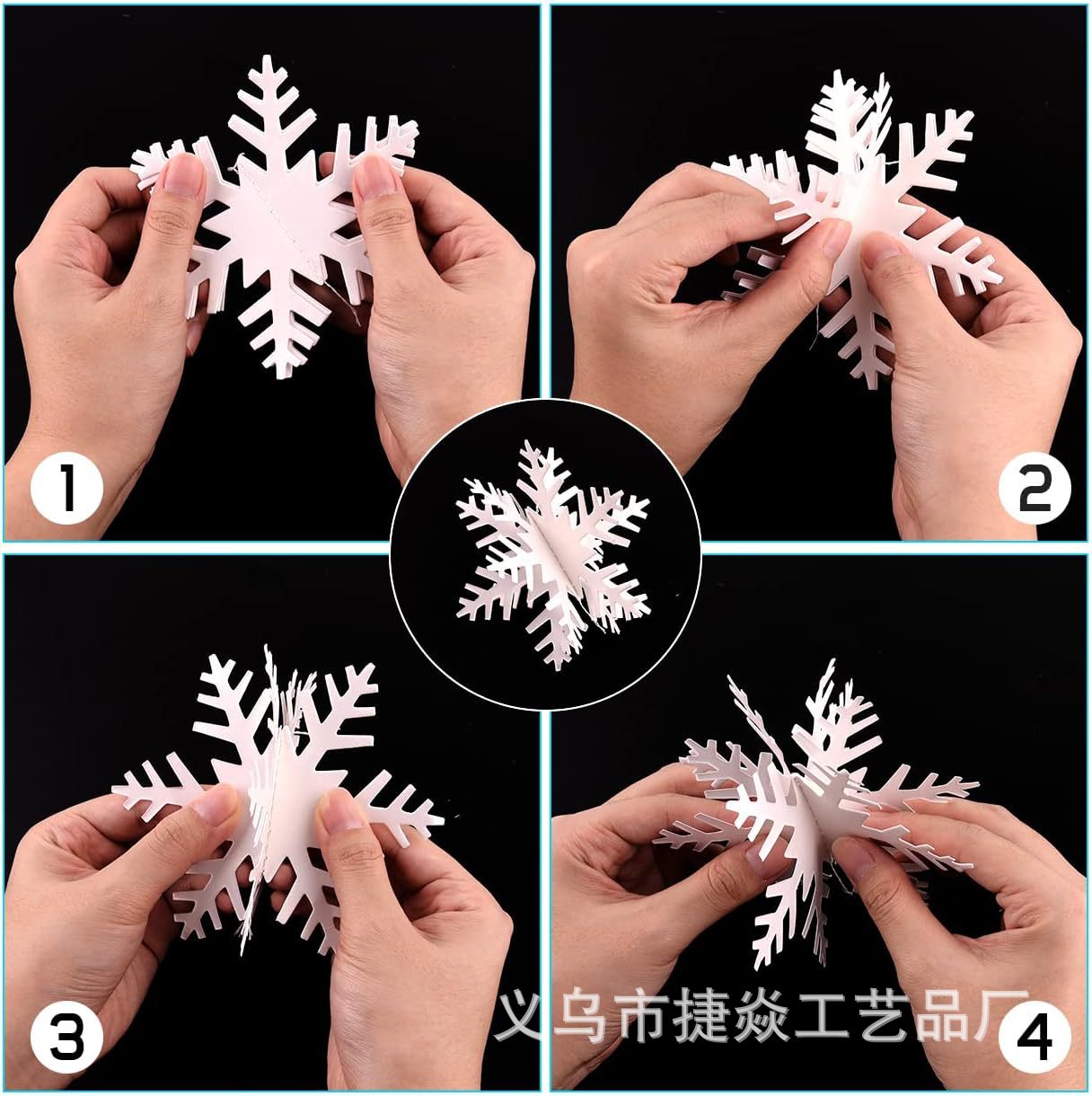 1

2

3

义乌市捷焱工艺品厂

4