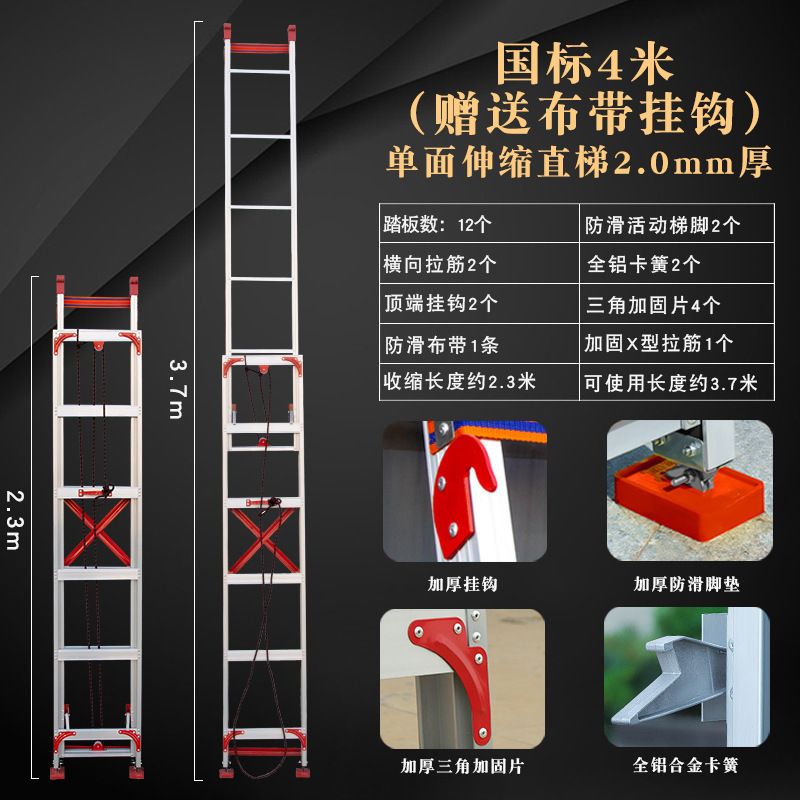 2.3m

3.7m

国标4米
（赠送布带挂钩）
单面伸缩直梯2.0mm厚

| 踏板数：12个 | 防滑活动梯脚2个 |
|---|---|
| 横向拉筋2个 | 全铝卡簧2个 |
| 顶端挂钩2个 | 三角加固片4个 |
| 防滑布带1条 | 加固X型拉筋1个 |
| 收缩长度约2.3米 | 可使用长度约3.7米 |

加厚挂钩

加厚防滑脚垫

加厚三角加固片

全铝合金卡簧