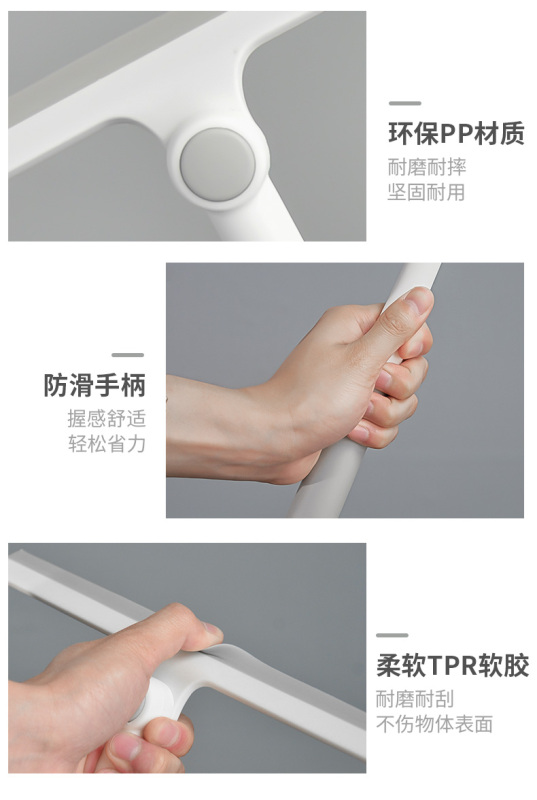 环保PP材质
耐磨耐摔
坚固耐用

防滑手柄
握感舒适
轻松省力

柔软TPR软胶
耐磨耐刮
不伤物体表面