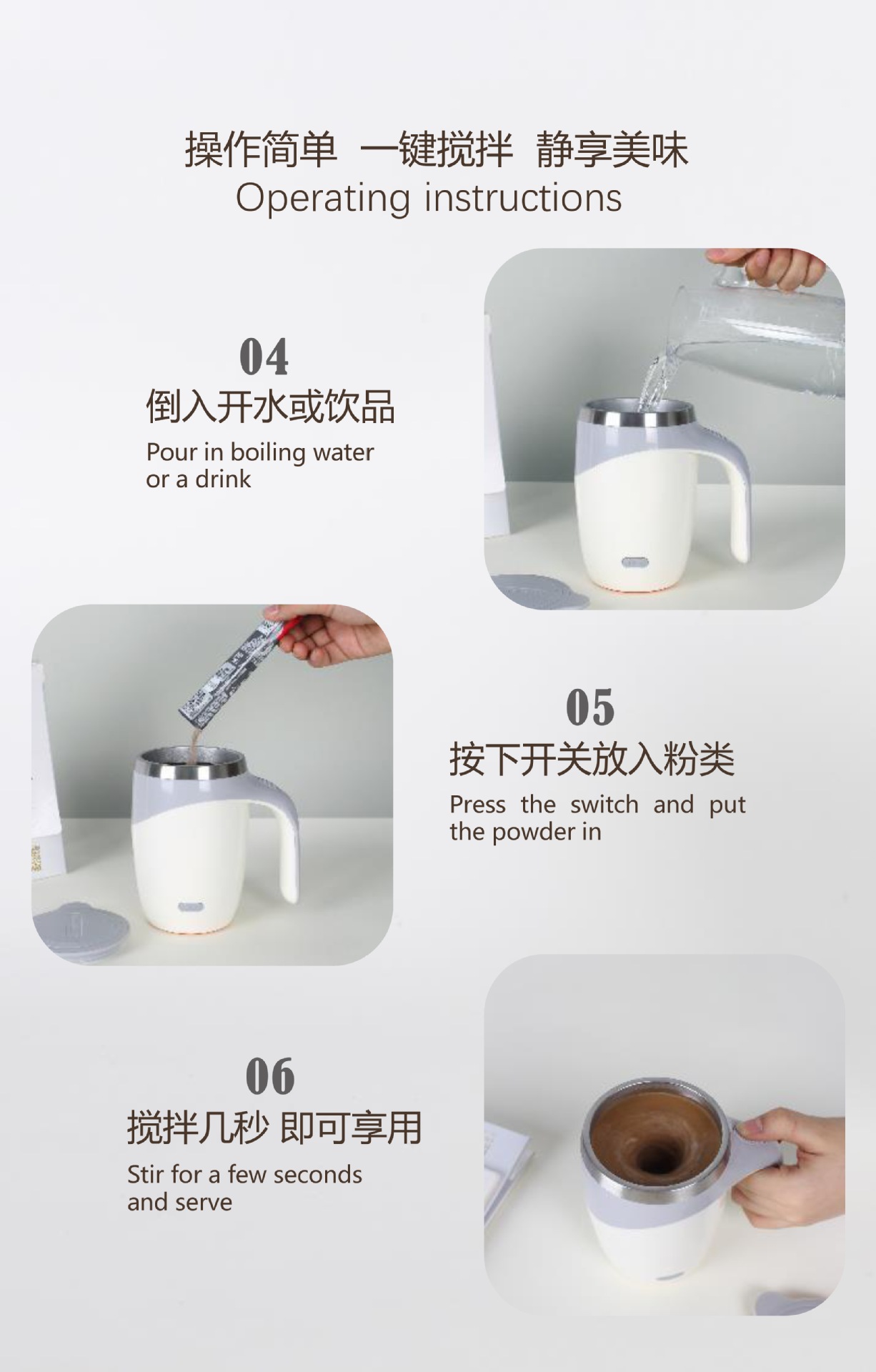 操作简单 一键搅拌 静享美味
Operating instructions

04
倒入开水或饮品
Pour in boiling water or a drink

05
按下开关放入粉类
Press the switch and put the powder in

06
搅拌几秒 即可享用
Stir for a few seconds and serve