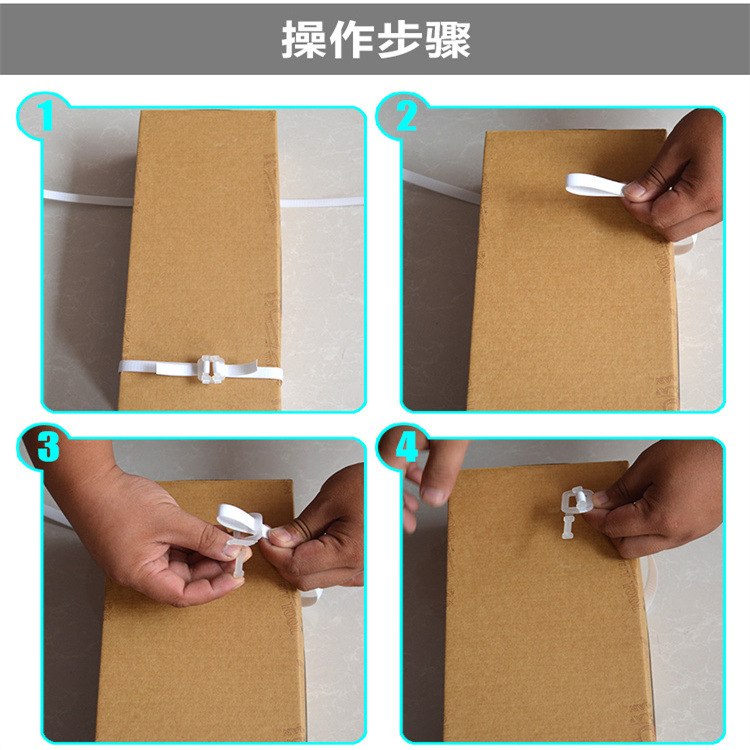 操作步骤

1

2

3

4