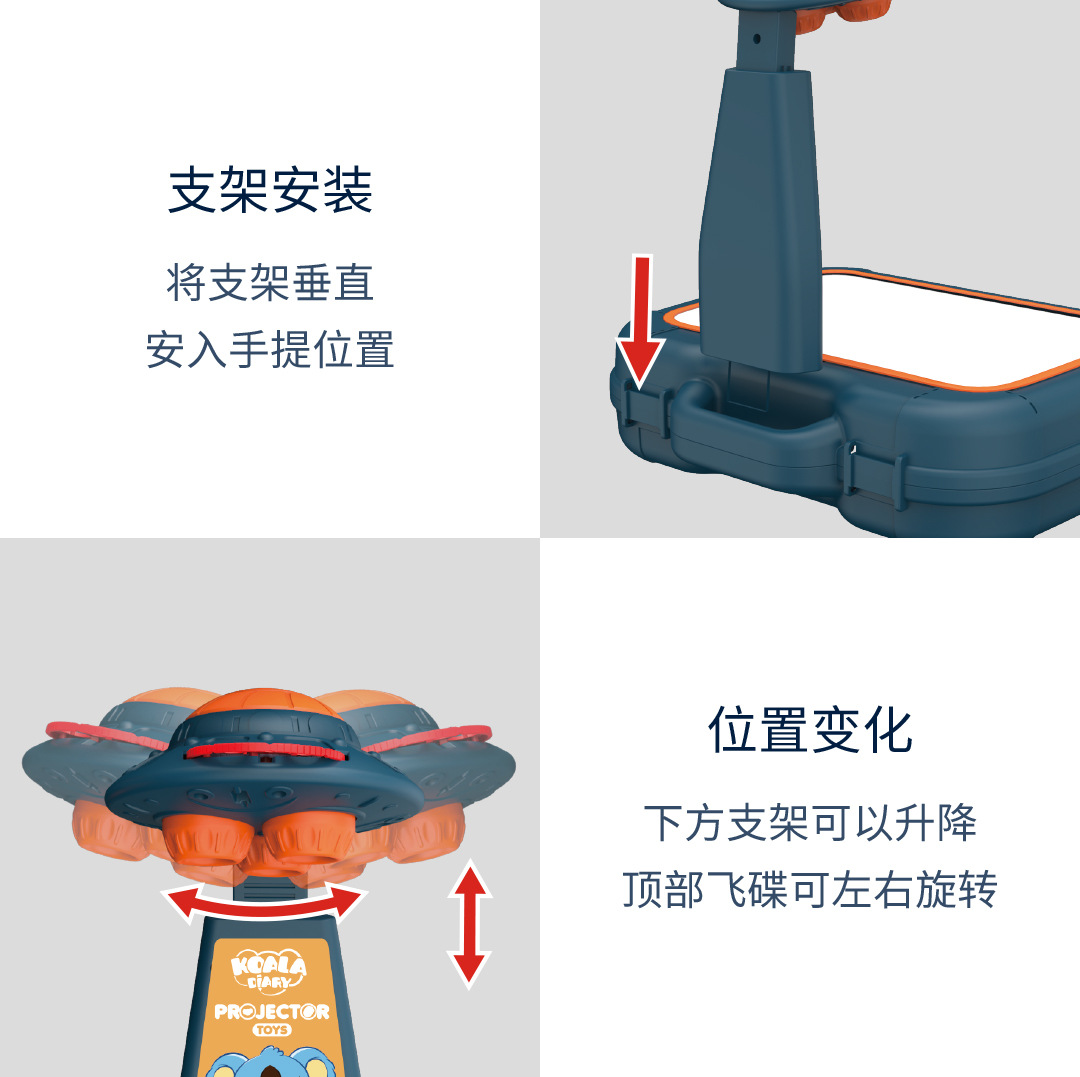 支架安装

将支架垂直
安入手提位置

KOALA DIARY
PROJECTOR
TOYS

位置变化

下方支架可以升降
顶部飞碟可左右旋转