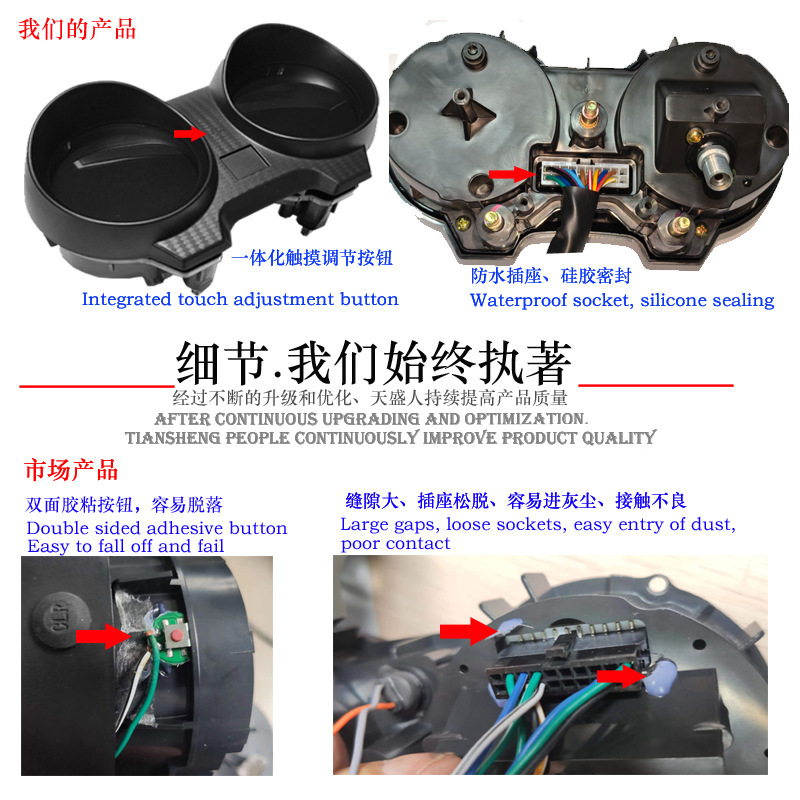 我们的产品

一体化触摸调节按钮
Integrated touch adjustment button

防水插座、硅胶密封
Waterproof socket, silicone sealing

细节.我们始终执著
经过不断的升级和优化、天盛人持续提高产品质量
AFTER CONTINUOUS UPGRADING AND OPTIMIZATION.
TIANSHENG PEOPLE CONTINUOUSLY IMPROVE PRODUCT QUALITY

市场产品

双面胶粘按钮，容易脱落
Double sided adhesive button
Easy to fall off and fail

CLR

缝隙大、插座松脱、容易进灰尘、接触不良
Large gaps, loose sockets, easy entry of dust, poor contact