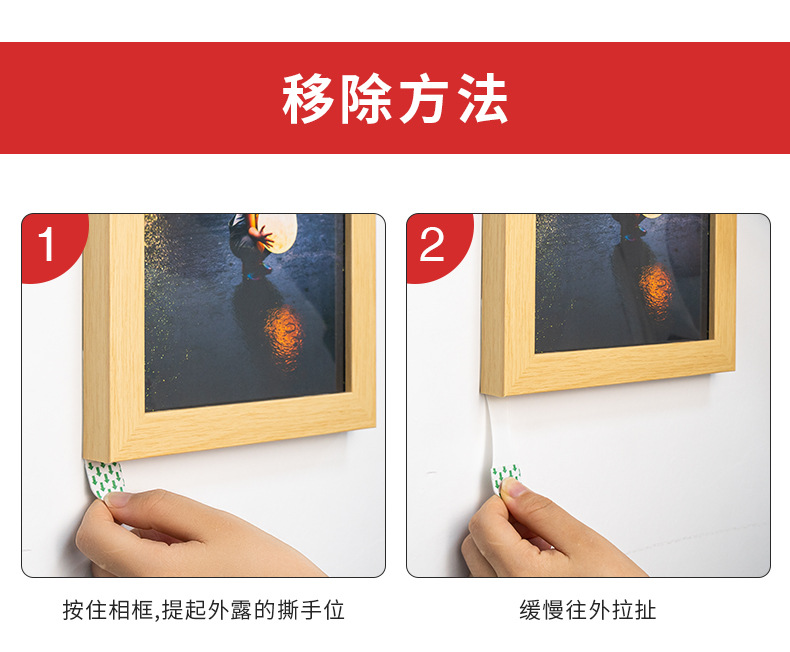 移除方法

1

按住相框,提起外露的撕手位

2

缓慢往外拉扯