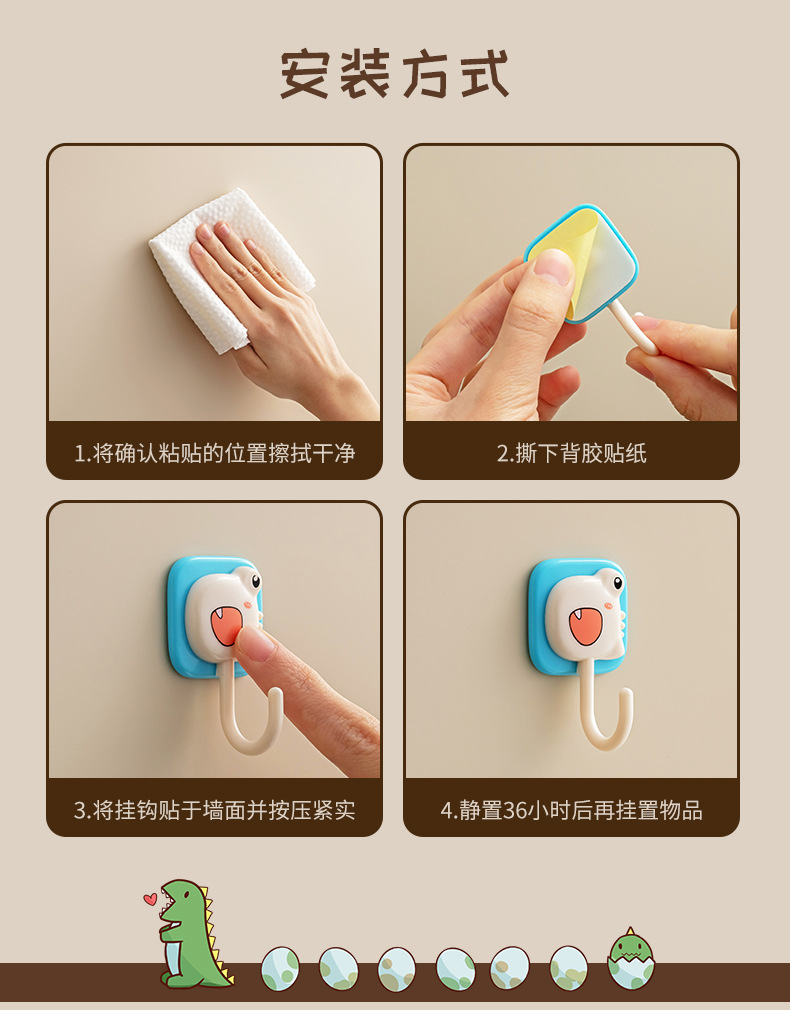 安装方式

1.将确认粘贴的位置擦拭干净

2.撕下背胶贴纸

3.将挂钩贴于墙面并按压紧实

4.静置36小时后再挂置物品