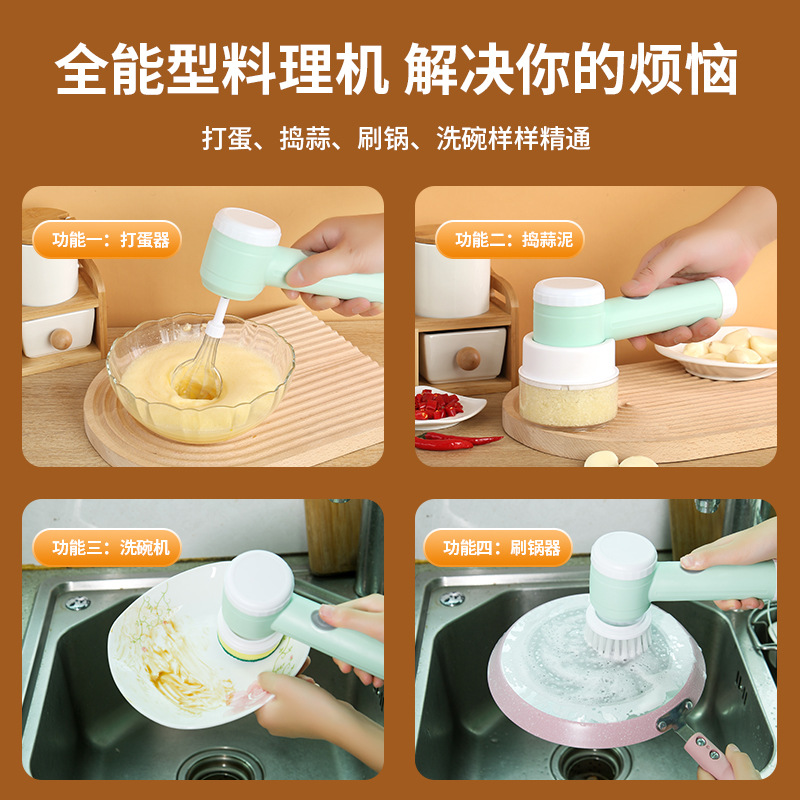 全能型料理机 解决你的烦恼

打蛋、捣蒜、刷锅、洗碗样样精通

功能一：打蛋器

功能二：捣蒜泥

功能三：洗碗机

功能四：刷锅器