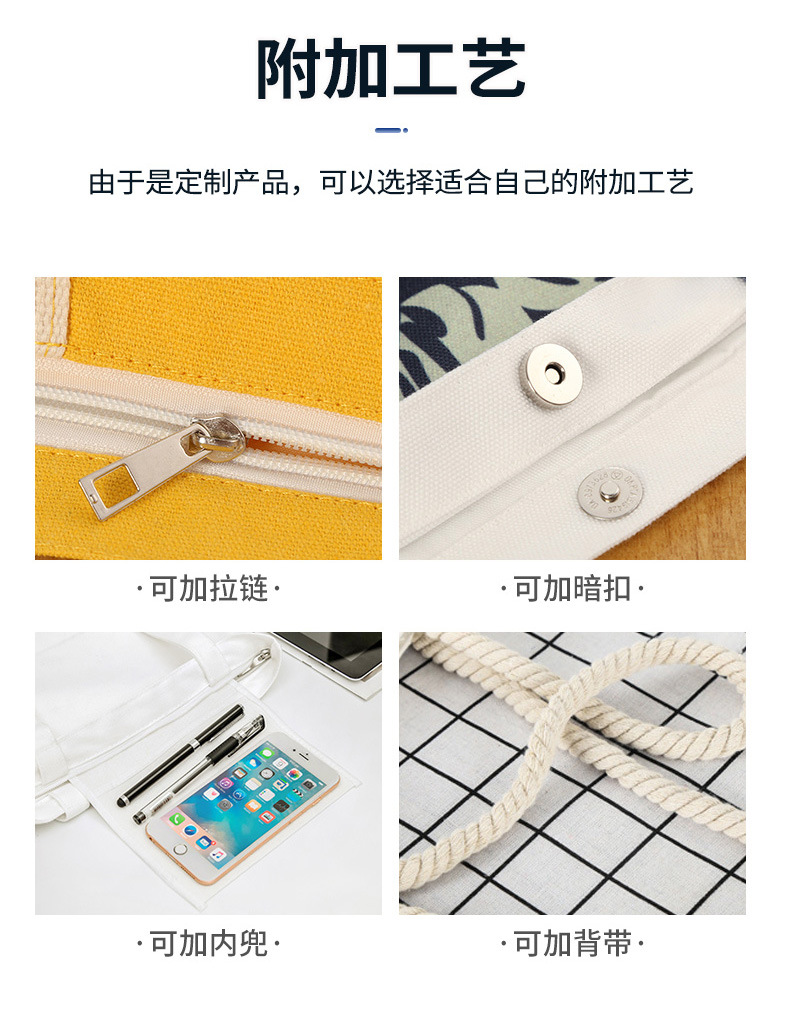 附加工艺

由于是定制产品，可以选择适合自己的附加工艺

·可加拉链·

·可加暗扣·

·可加内兜·

·可加背带·