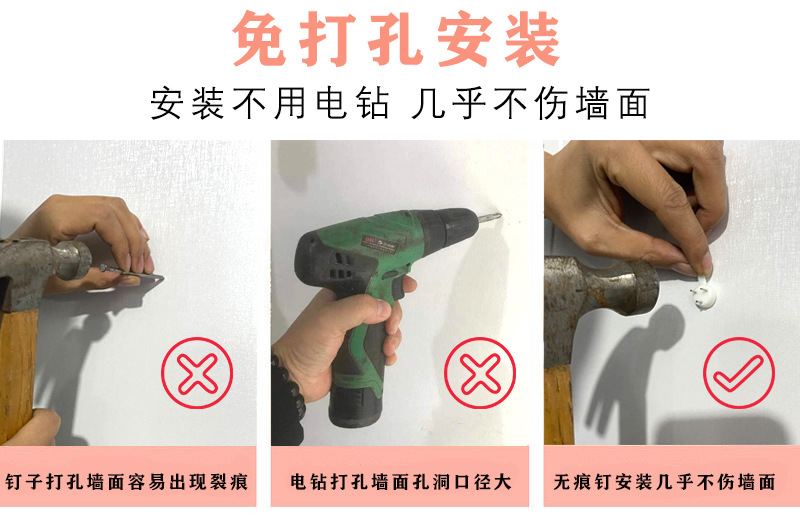 免打孔安装

安装不用电钻 几乎不伤墙面

钉子打孔墙面容易出现裂痕

电钻打孔墙面孔洞口径大

无痕钉安装几乎不伤墙面