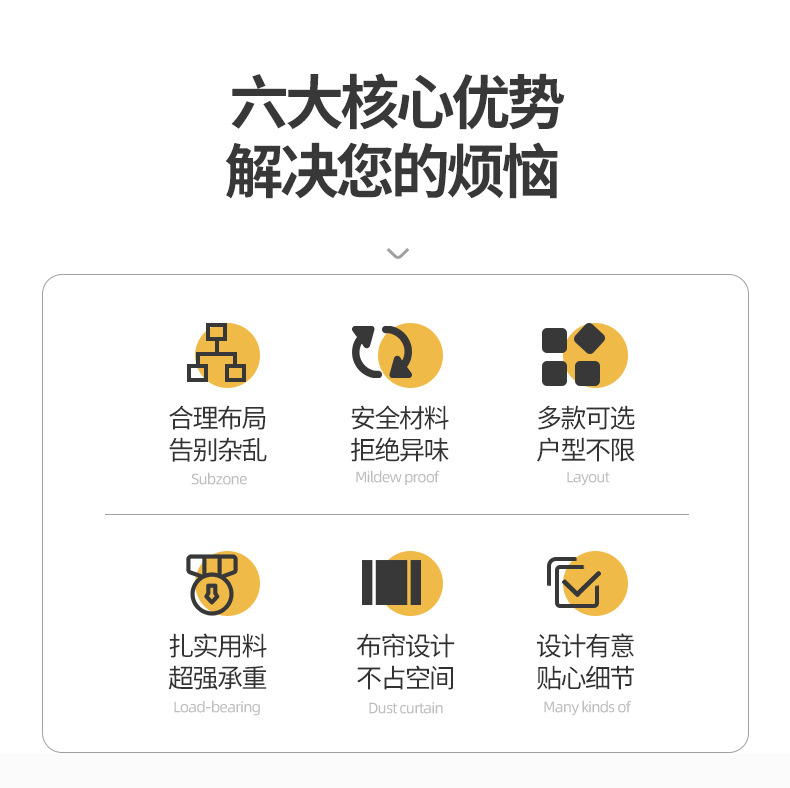 六大核心优势
解决您的烦恼

合理布局
告别杂乱
Subzone

安全材料
拒绝异味
Mildew proof

多款可选
户型不限
Layout

扎实用料
超强承重
Load-bearing

布帘设计
不占空间
Dust curtain

设计有意
贴心细节
Many kinds of